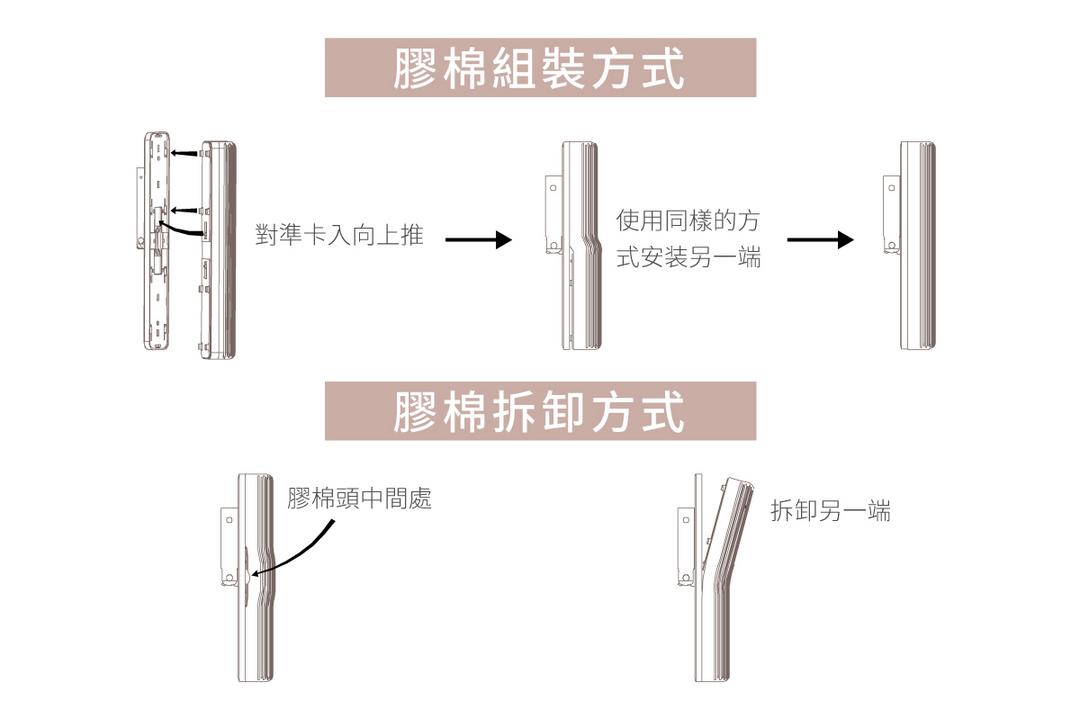 膠棉組裝方式

對準卡入向上推

使用同樣的方式安裝另一端

膠棉拆卸方式

膠棉頭中間處

拆卸另一端