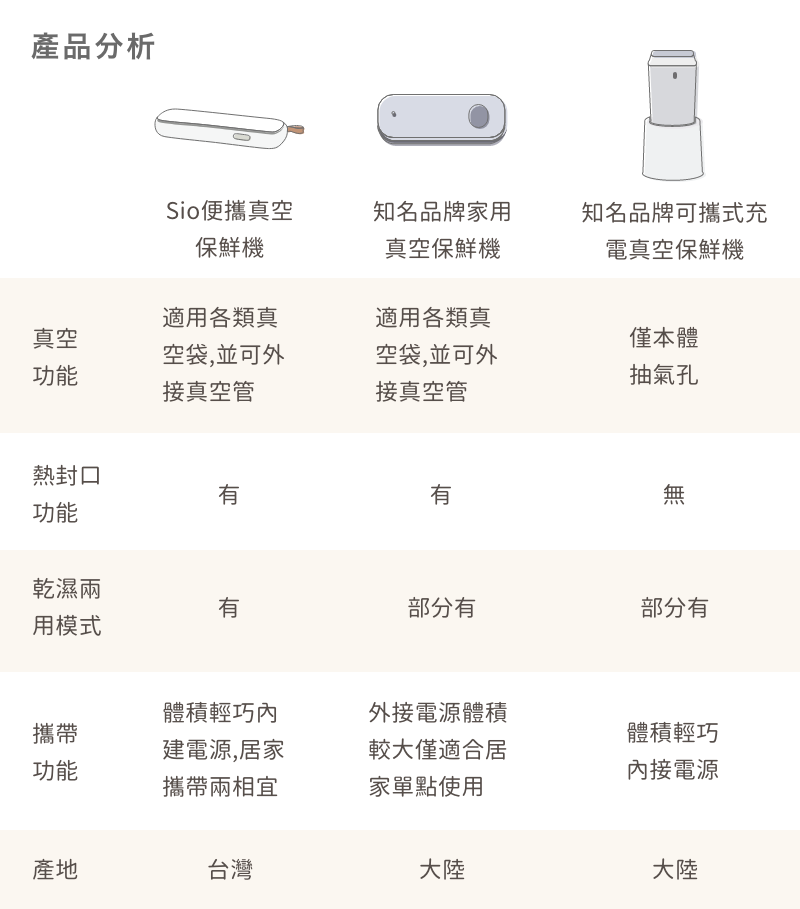 產品分析

| | Sio便攜真空保鮮機 | 知名品牌家用真空保鮮機 | 知名品牌可攜式充電真空保鮮機 |
|---|---|---|---|
| 真空功能 | 適用各類真空袋,並可外接真空管 | 適用各類真空袋,並可外接真空管 | 僅本體抽氣孔 |
| 熱封口功能 | 有 | 有 | 無 |
| 乾濕兩用模式 | 有 | 部分有 | 部分有 |
| 攜帶功能 | 體積輕巧內建電源,居家攜帶兩相宜 | 外接電源體積較大僅適合居家單點使用 | 體積輕巧內接電源 |
| 產地 | 台灣 | 大陸 | 大陸 |