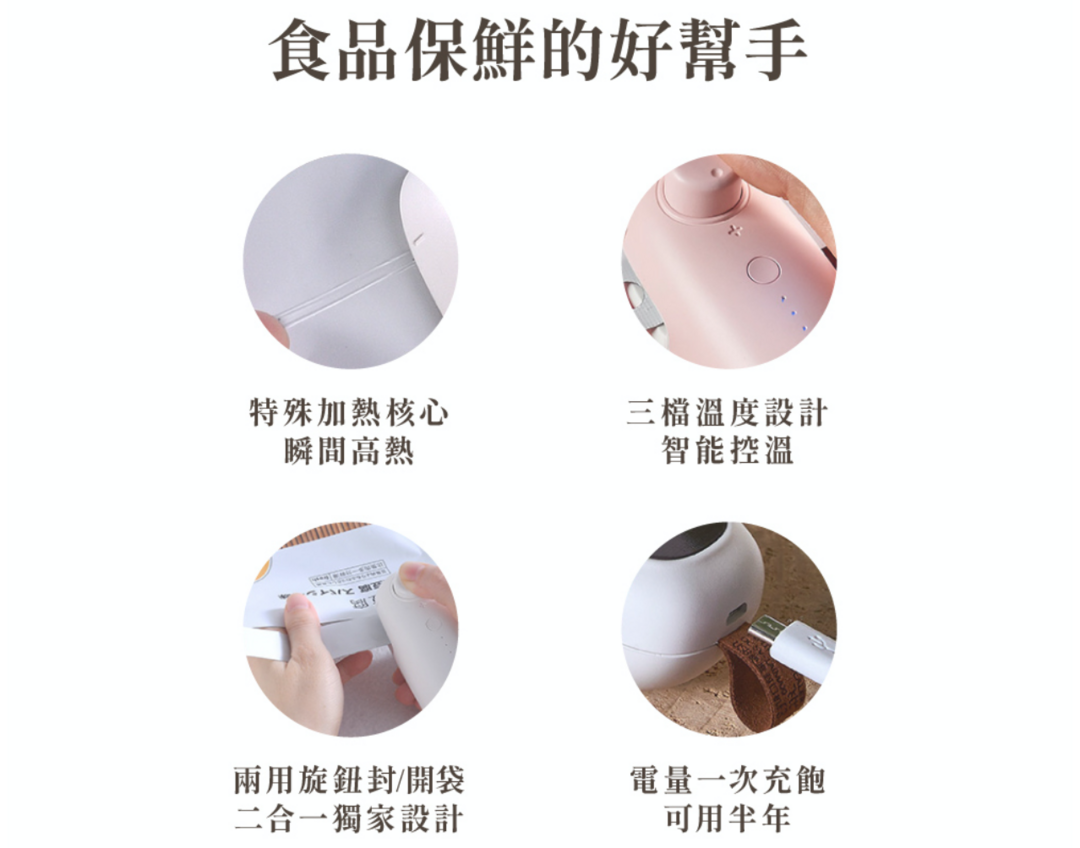 食品保鮮的好幫手

特殊加熱核心
瞬間高熱

三檔溫度設計
智能控溫

兩用旋鈕封/開袋
二合一獨家設計

電量一次充飽
可用半年