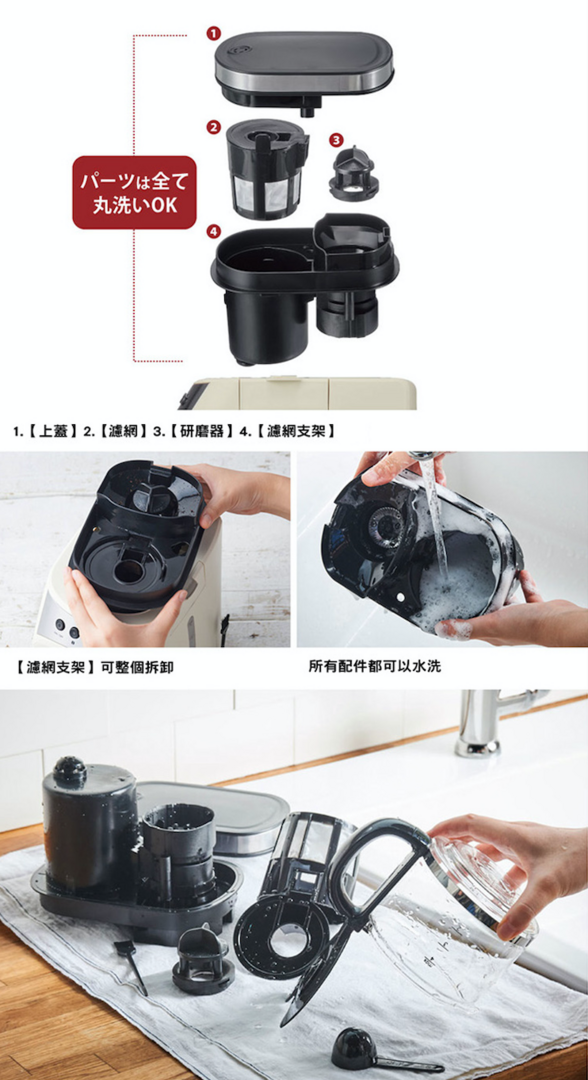 1

2

3

4

パーツは全て丸洗いOK

1.【上蓋】2.【濾網】3.【研磨器】4.【濾網支架】

【濾網支架】可整個拆卸

所有配件都可以水洗