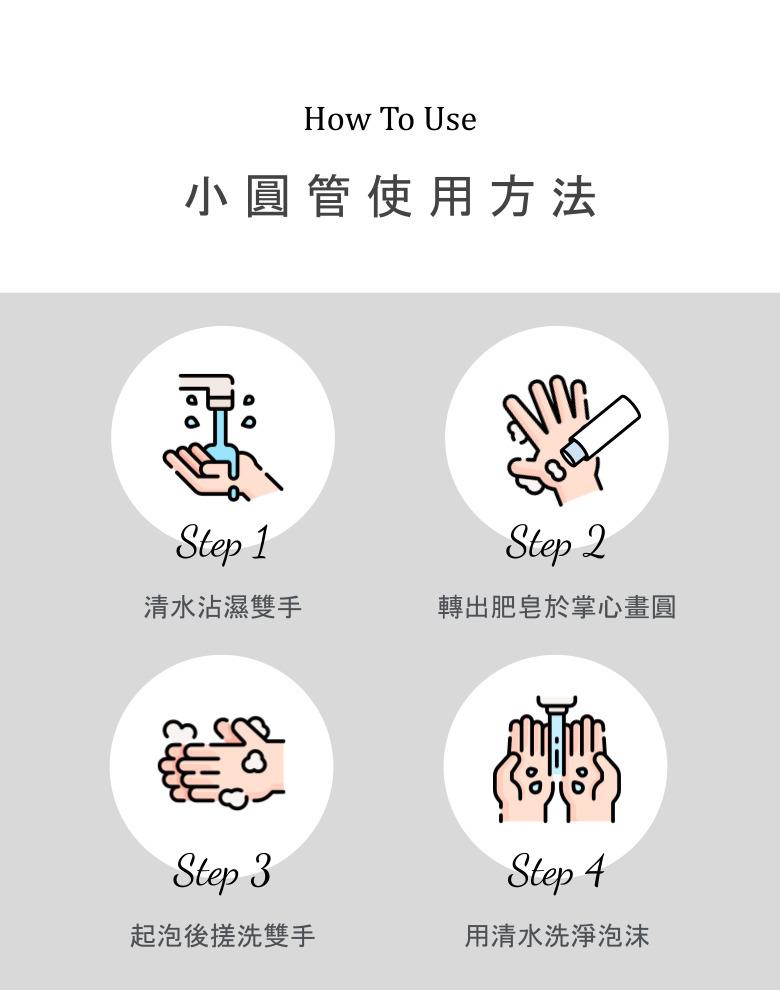 How To Use

小圓管使用方法

Step 1
清水沾濕雙手

Step 2
轉出肥皂於掌心畫圓

Step 3
起泡後搓洗雙手

Step 4
用清水洗淨泡沫