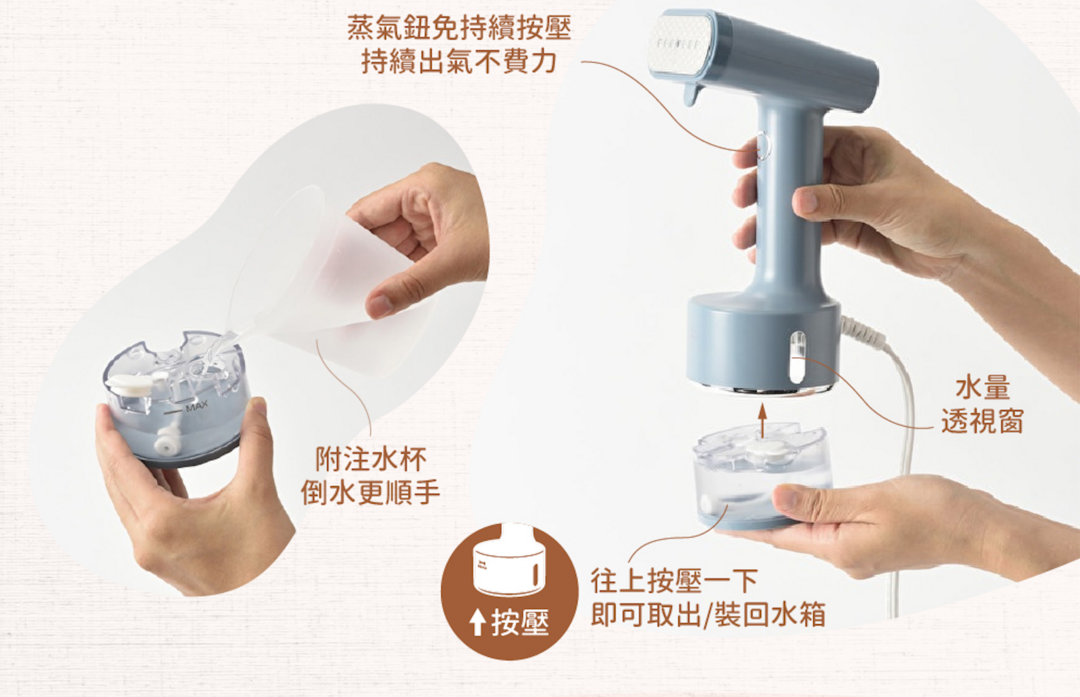 蒸氣鈕免持續按壓
持續出氣不費力

MAX

附注水杯
倒水更順手

水量
透視窗

按壓

往上按壓一下
即可取出/裝回水箱