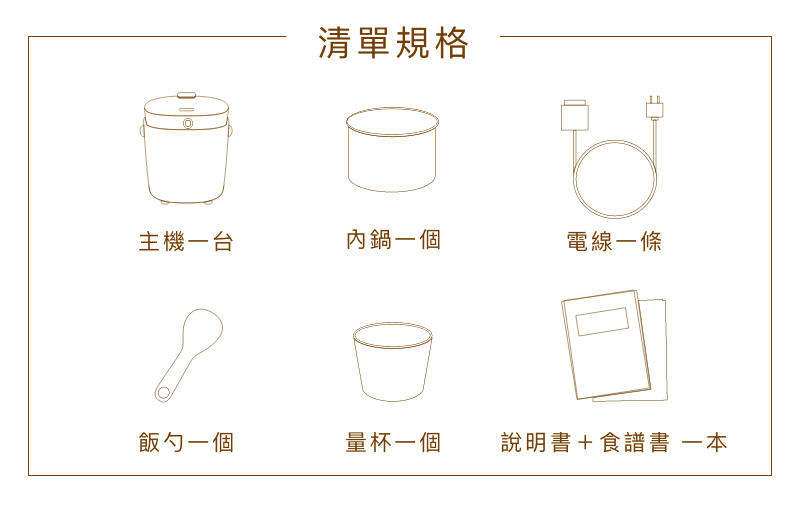 清單規格

主機一台

內鍋一個

電線一條

飯勺一個

量杯一個

說明書＋食譜書 一本