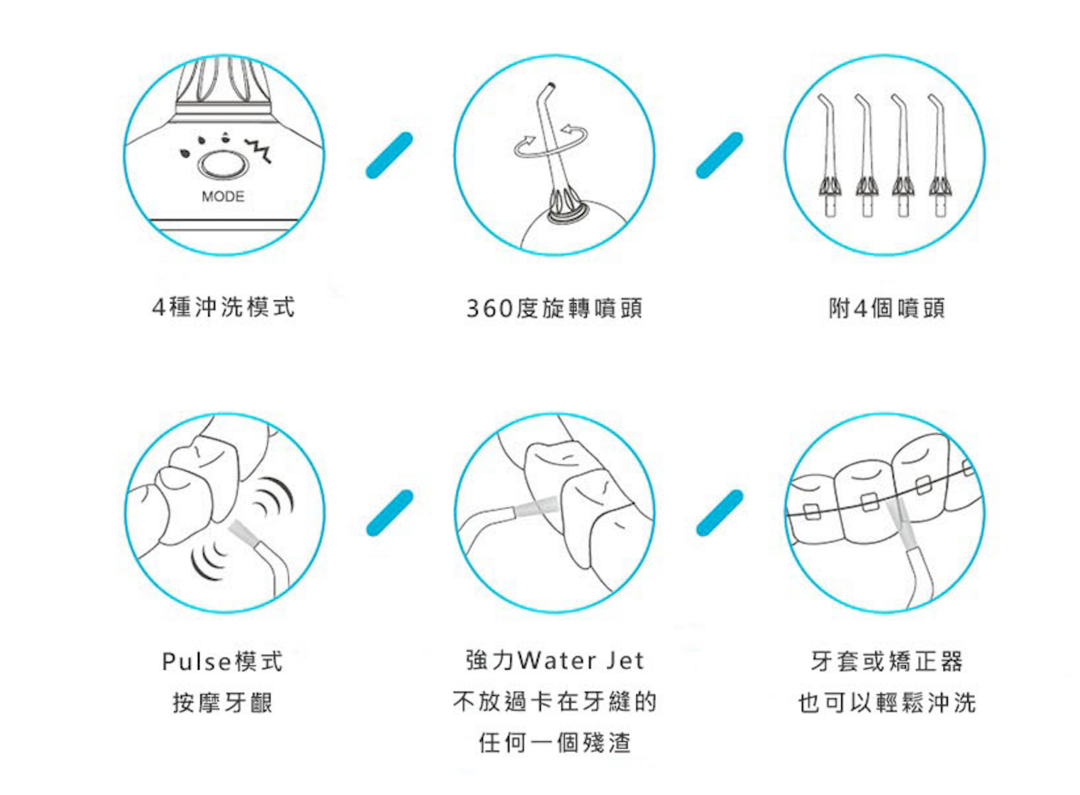 MODE

4種沖洗模式

360度旋轉噴頭

附4個噴頭

Pulse模式
按摩牙齦

強力Water Jet
不放過卡在牙縫的
任何一個殘渣

牙套或矯正器
也可以輕鬆沖洗