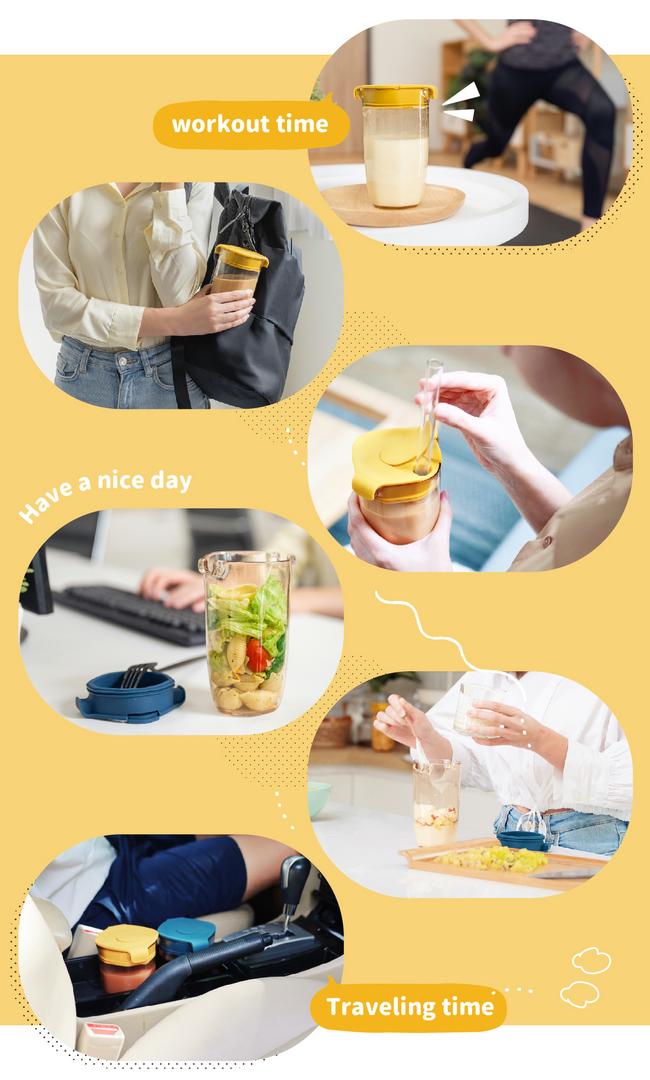 workout time

Have a nice day

Traveling time