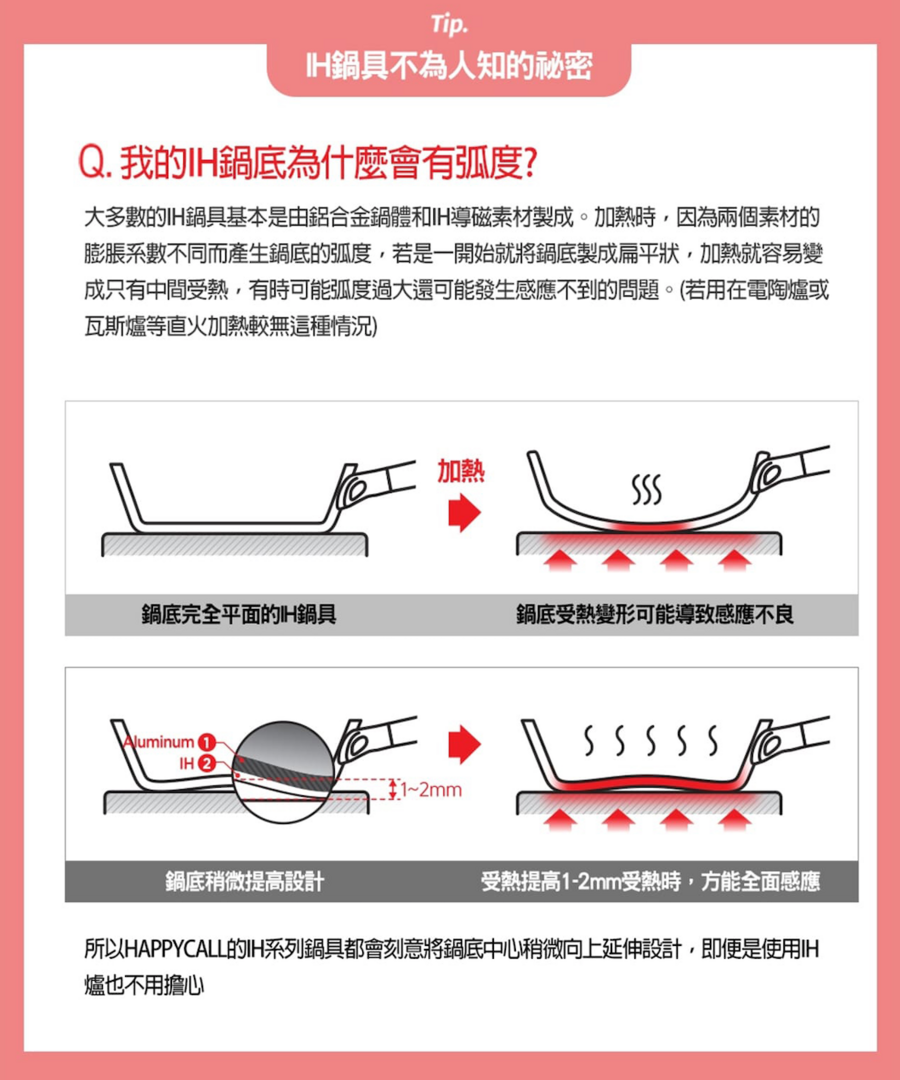 Tip.

IH鍋具不為人知的祕密

Q. 我的IH鍋底為什麼會有弧度?

大多數的IH鍋具基本是由鋁合金鍋體和IH導磁素材製成。加熱時，因為兩個素材的膨脹系數不同而產生鍋底的弧度，若是一開始就將鍋底製成扁平狀，加熱就容易變成只有中間受熱，有時可能弧度過大還可能發生感應不到的問題。(若用在電陶爐或瓦斯爐等直火加熱較無這種情況)

加熱

鍋底完全平面的IH鍋具

鍋底受熱變形可能導致感應不良

Aluminum 1

IH 2

1~2mm

鍋底稍微提高設計

受熱提高1-2mm受熱時，方能全面感應

所以HAPPYCALL的IH系列鍋具都會刻意將鍋底中心稍微向上延伸設計，即便是使用IH爐也不用擔心