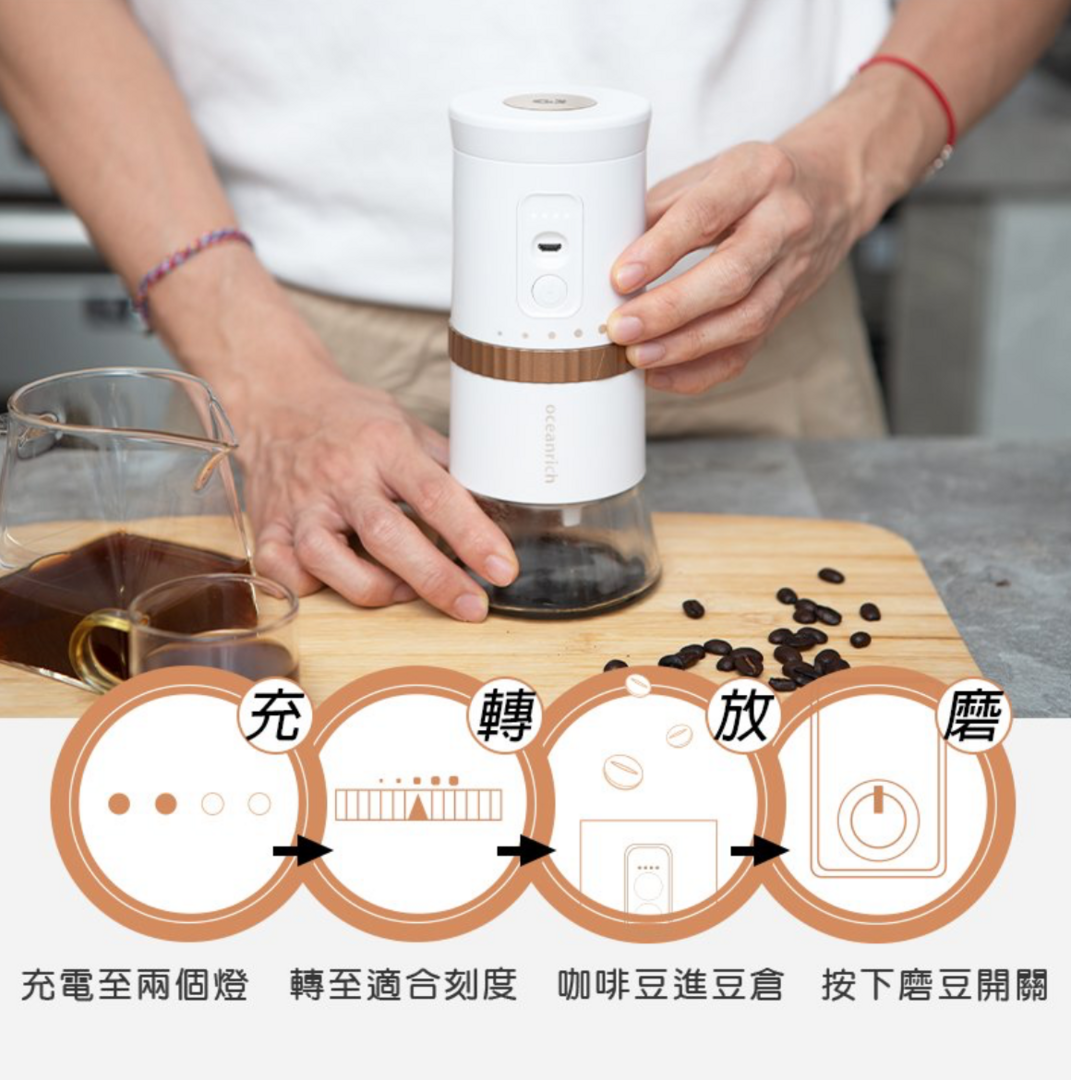 oceanrich

充

轉

放

磨

充電至兩個燈　轉至適合刻度　咖啡豆進豆倉　按下磨豆開關