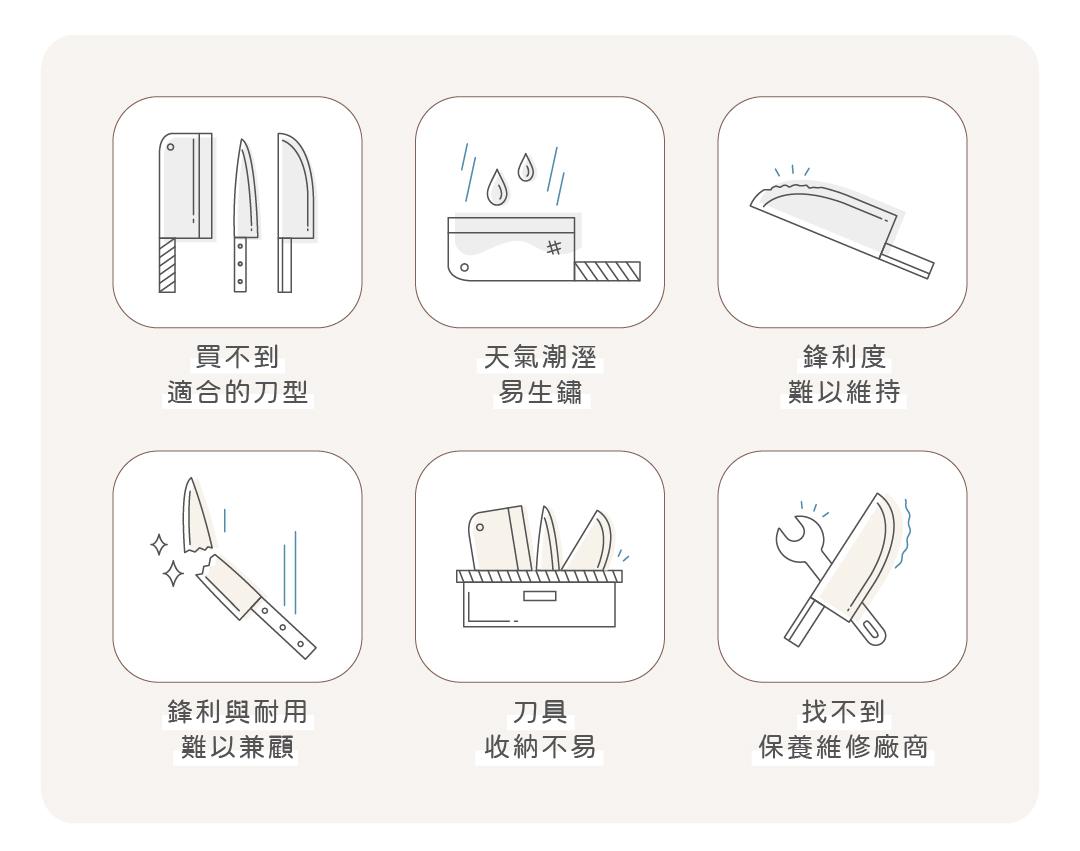 買不到
適合的刀型

天氣潮溼
易生鏽

鋒利度
難以維持

鋒利與耐用
難以兼顧

刀具
收納不易

找不到
保養維修廠商