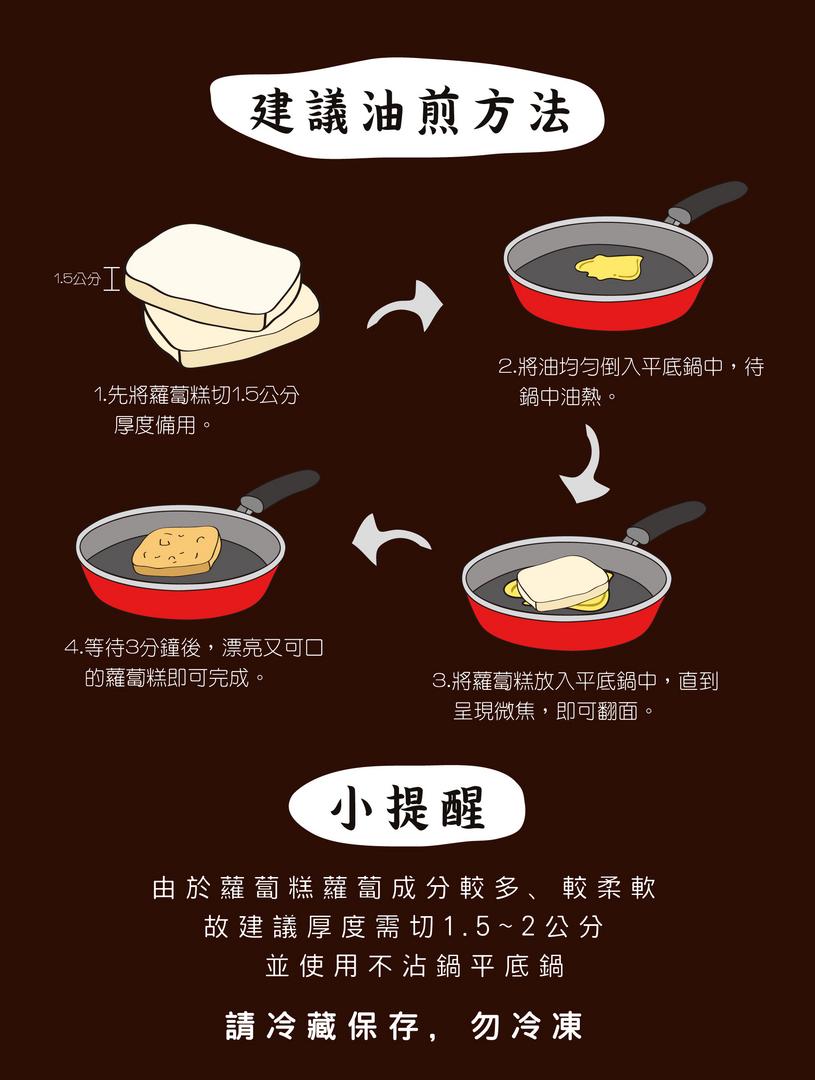 建議油煎方法

1.5公分

1.先將蘿蔔糕切1.5公分厚度備用。

2.將油均勻倒入平底鍋中，待鍋中油熱。

3.將蘿蔔糕放入平底鍋中，直到呈現微焦，即可翻面。

4.等待3分鐘後，漂亮又可口的蘿蔔糕即可完成。

小提醒

由於蘿蔔糕蘿蔔成分較多、較柔軟
故建議厚度需切1.5~2公分
並使用不沾鍋平底鍋

請冷藏保存，勿冷凍