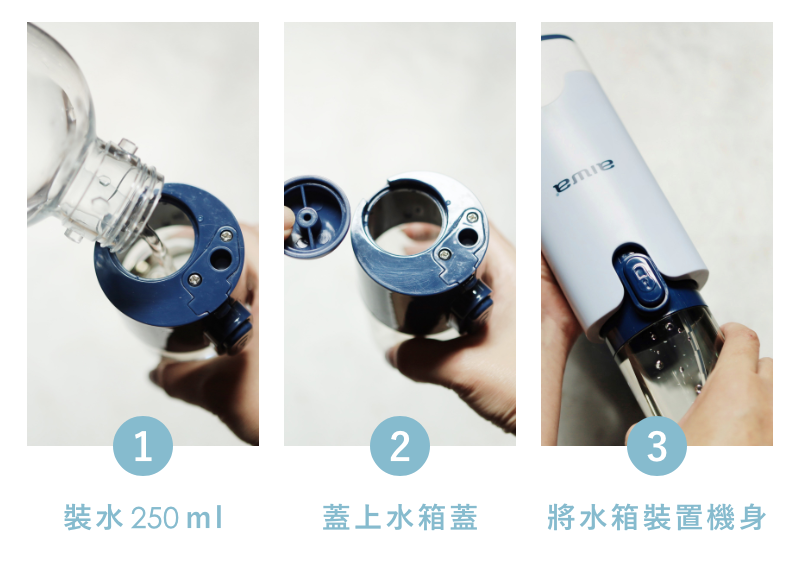 aiwa

1

裝水 250 ml

2

蓋上水箱蓋

3

將水箱裝置機身