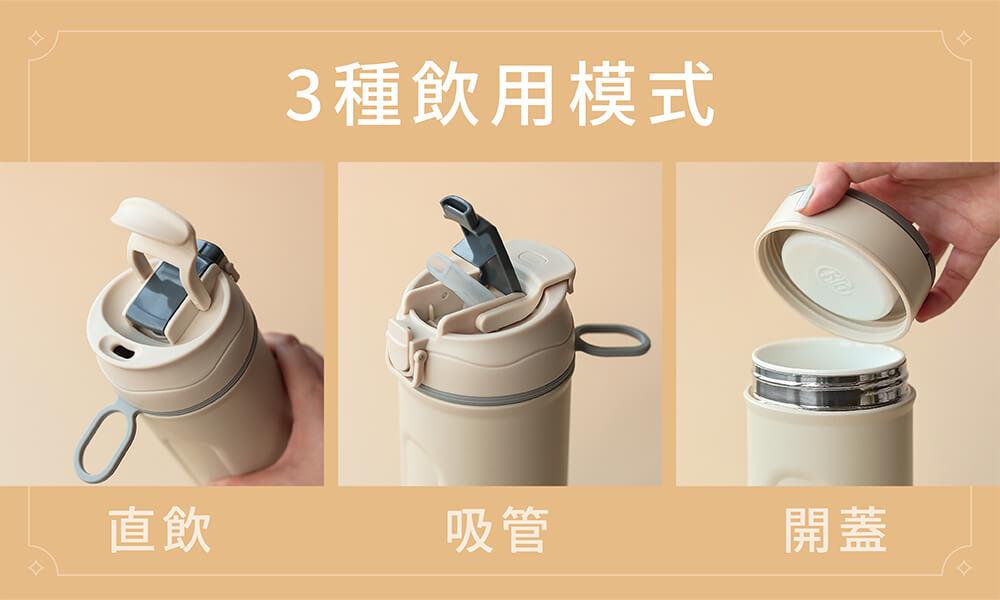 3種飲用模式

直飲

吸管

開蓋