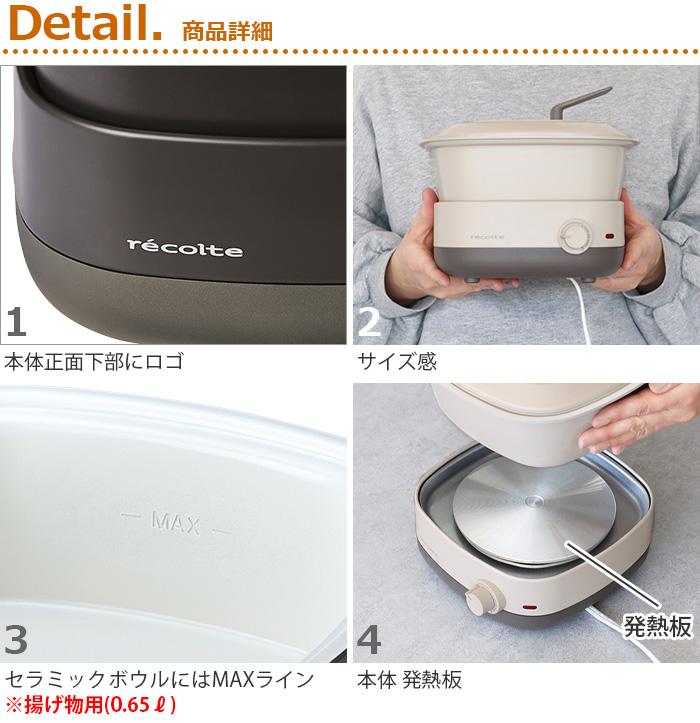 Detail. 商品詳細

récolte

1

本体正面下部にロゴ

récolte

2

サイズ感

— MAX —

3

セラミックボウルにはMAXライン
※揚げ物用(0.65ℓ)

発熱板

4

本体 発熱板