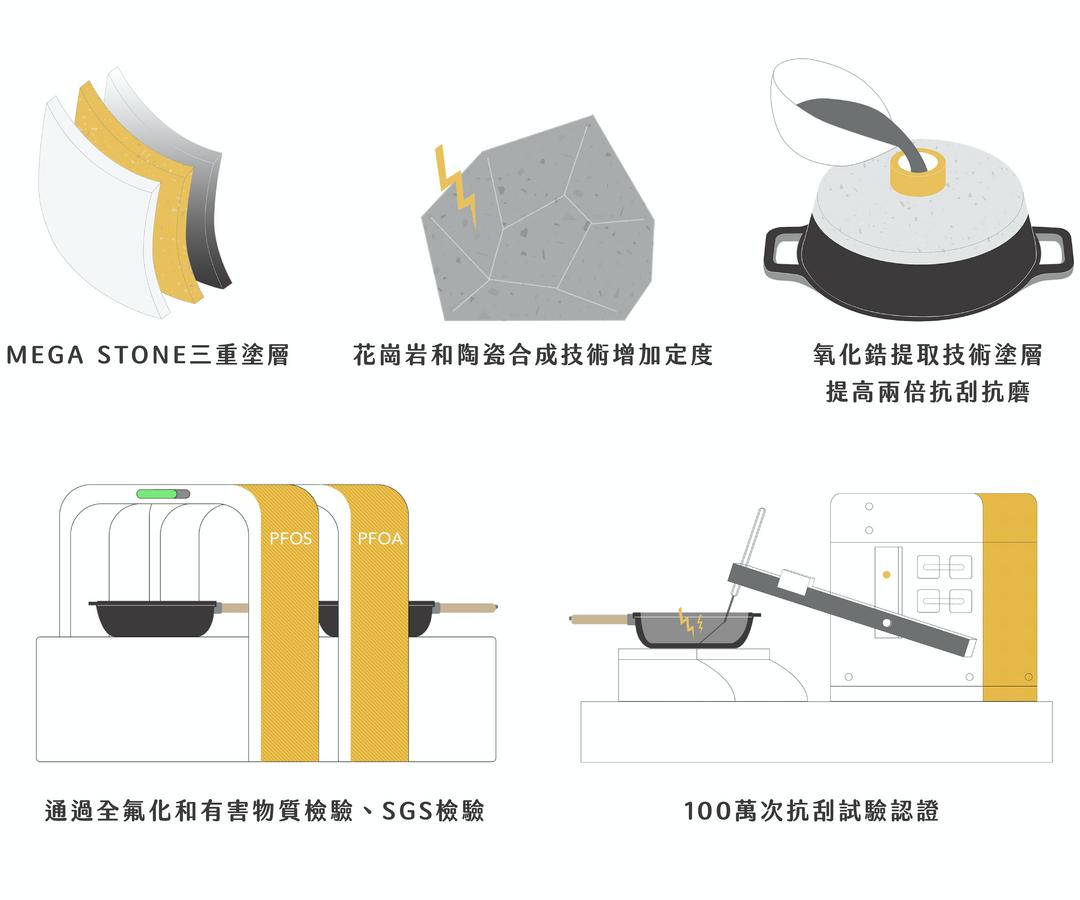 MEGA STONE三重塗層

花崗岩和陶瓷合成技術增加定度

氧化鋯提取技術塗層
提高兩倍抗刮抗磨

PFOS

PFOA

通過全氟化和有害物質檢驗、SGS檢驗

100萬次抗刮試驗認證