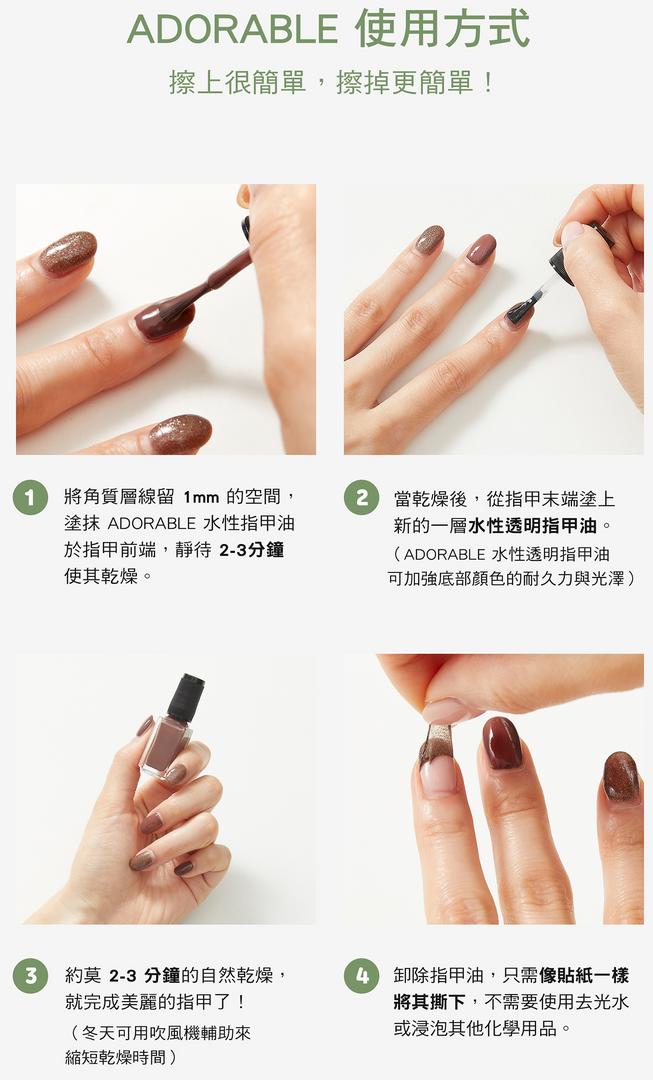 ADORABLE 使用方式

擦上很簡單，擦掉更簡單！

1 將角質層線留 1mm 的空間，塗抹 ADORABLE 水性指甲油於指甲前端，靜待 2-3分鐘使其乾燥。

2 當乾燥後，從指甲末端塗上新的一層水性透明指甲油。
（ADORABLE 水性透明指甲油可加強底部顏色的耐久力與光澤）

3 約莫 2-3 分鐘的自然乾燥，就完成美麗的指甲了！
（冬天可用吹風機輔助來縮短乾燥時間）

4 卸除指甲油，只需像貼紙一樣將其撕下，不需要使用去光水或浸泡其他化學用品。