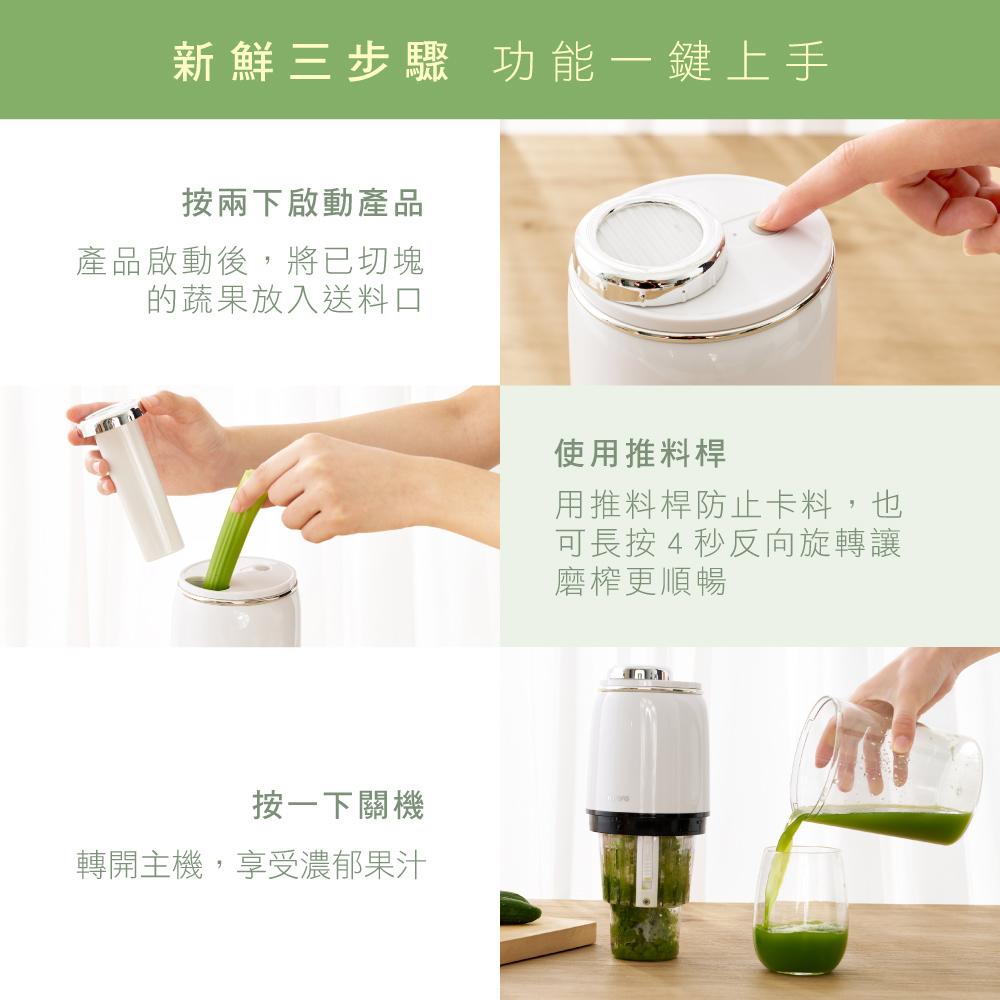 新鮮三步驟 功能一鍵上手

按兩下啟動產品

產品啟動後，將已切塊的蔬果放入送料口

使用推料桿

用推料桿防止卡料，也可長按 4 秒反向旋轉讓磨榨更順暢

按一下關機

轉開主機，享受濃郁果汁