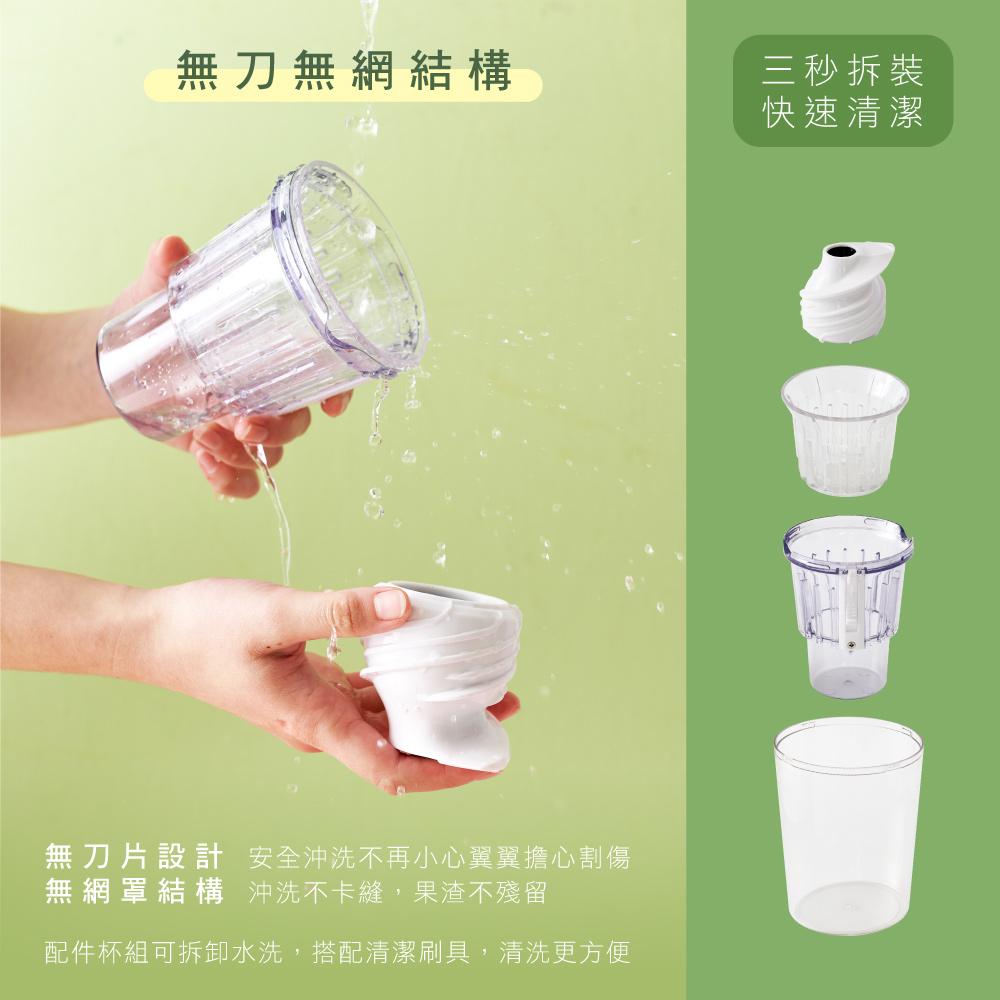 無刀無網結構

三秒拆裝
快速清潔

無刀片設計 安全沖洗不再小心翼翼擔心割傷
無網罩結構 沖洗不卡縫，果渣不殘留

配件杯組可拆卸水洗，搭配清潔刷具，清洗更方便