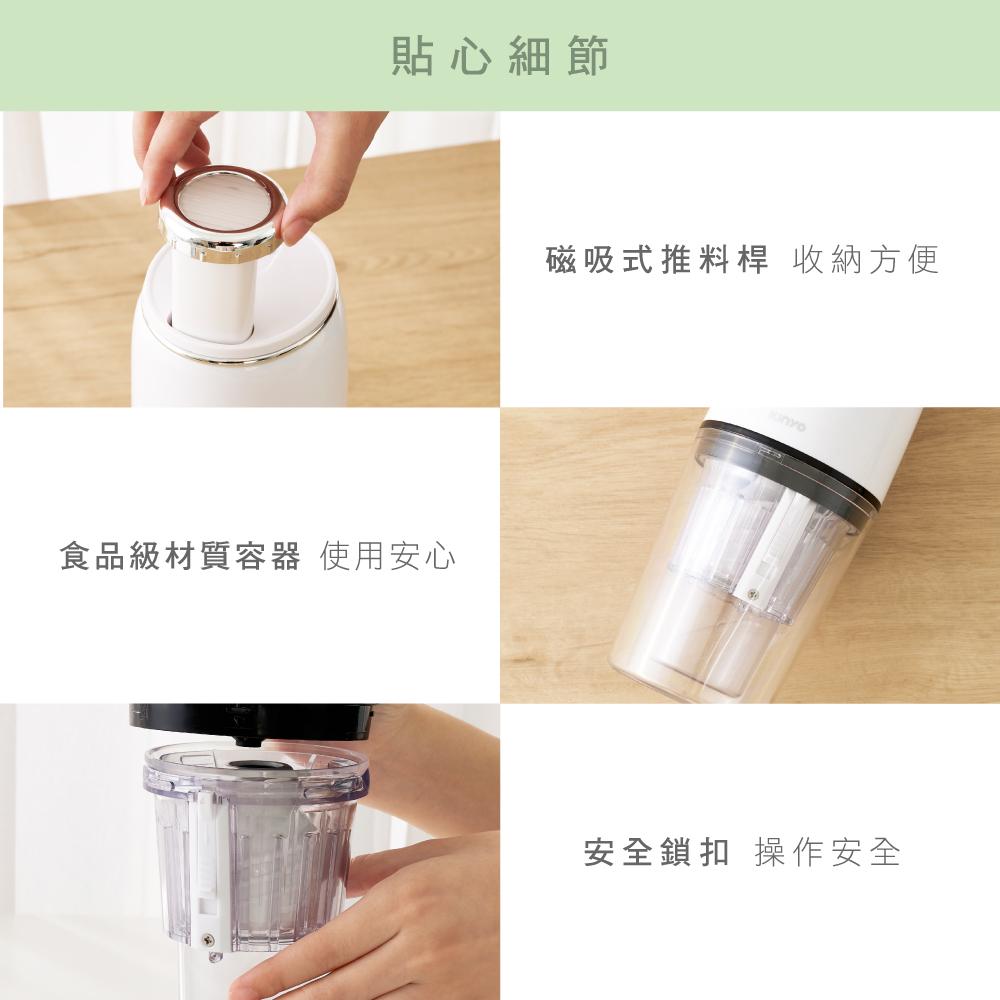 貼心細節

磁吸式推料桿 收納方便

食品級材質容器 使用安心

安全鎖扣 操作安全