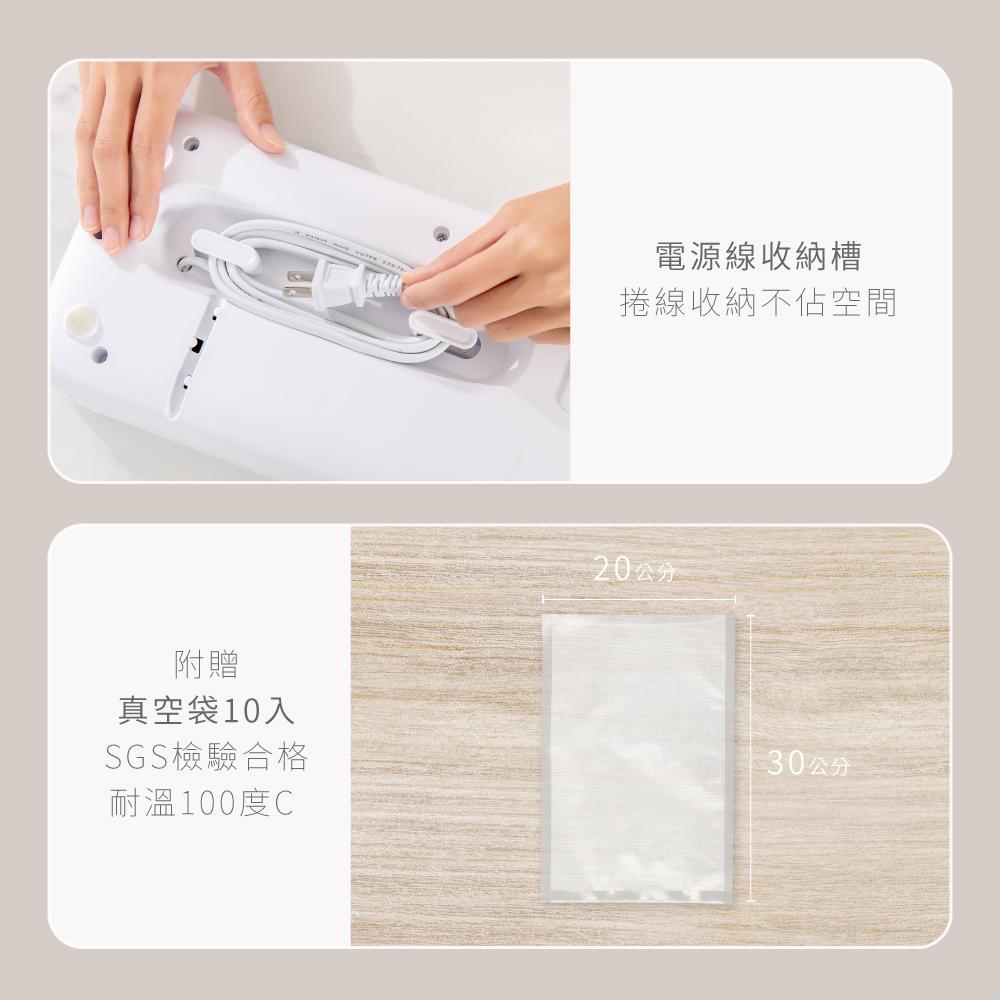 電源線收納槽
捲線收納不佔空間

附贈
真空袋10入
SGS檢驗合格
耐溫100度C

20公分

30公分