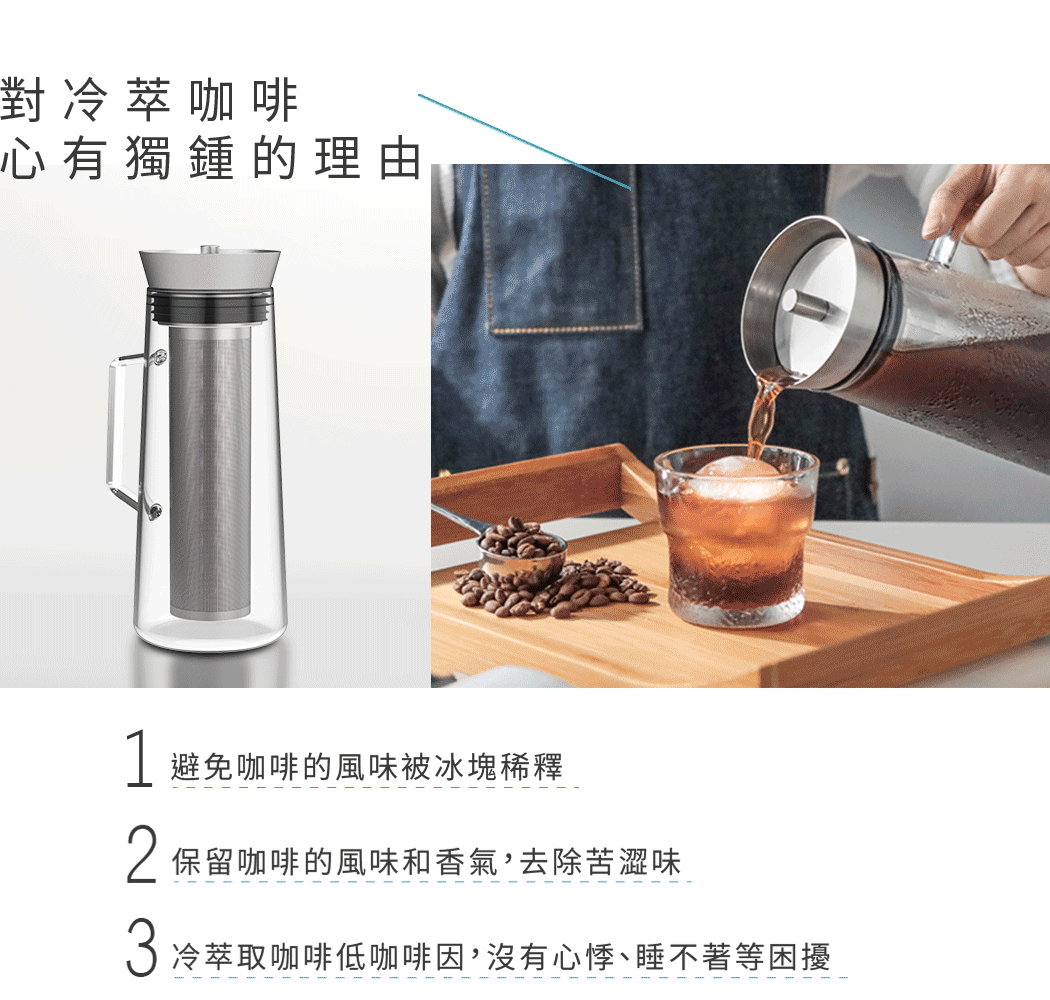 對冷萃咖啡
心有獨鍾的理由

1 避免咖啡的風味被冰塊稀釋

2 保留咖啡的風味和香氣，去除苦澀味

3 冷萃取咖啡低咖啡因，沒有心悸、睡不著等困擾