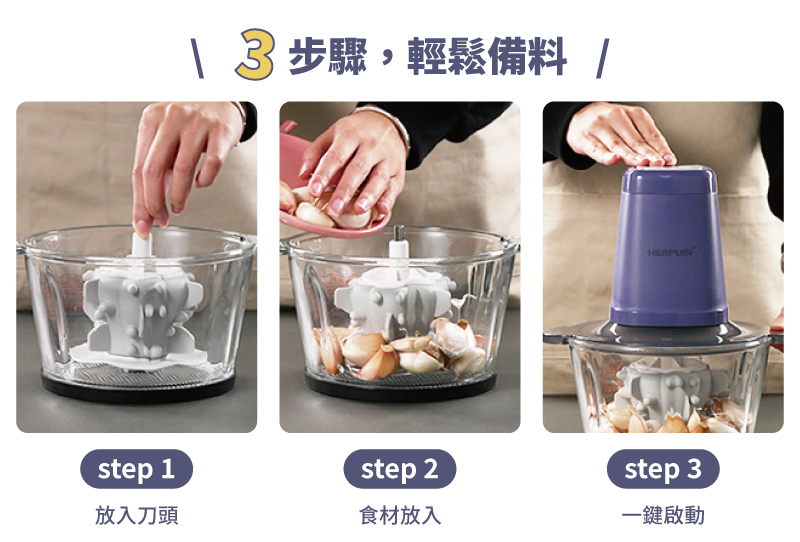 \ 3 步驟，輕鬆備料 /

HERPUSI

step 1
放入刀頭

step 2
食材放入

step 3
一鍵啟動