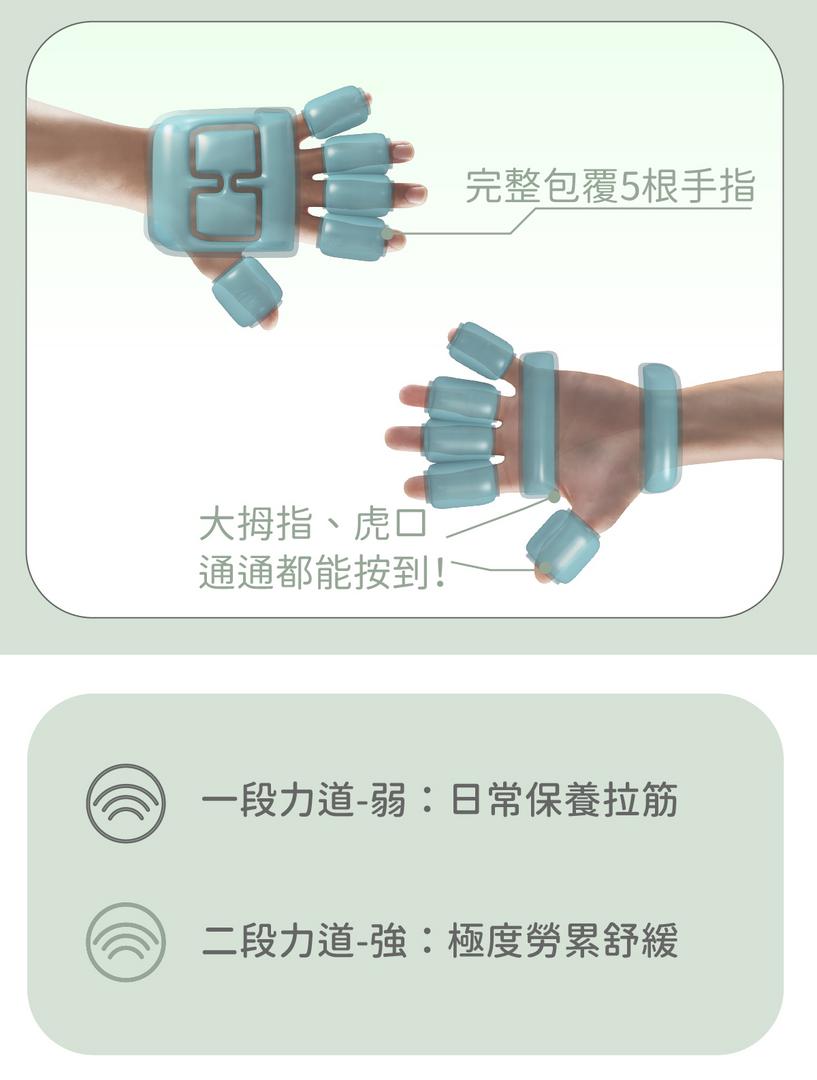 完整包覆5根手指

大拇指、虎口
通通都能按到!

一段力道-弱：日常保養拉筋

二段力道-強：極度勞累舒緩