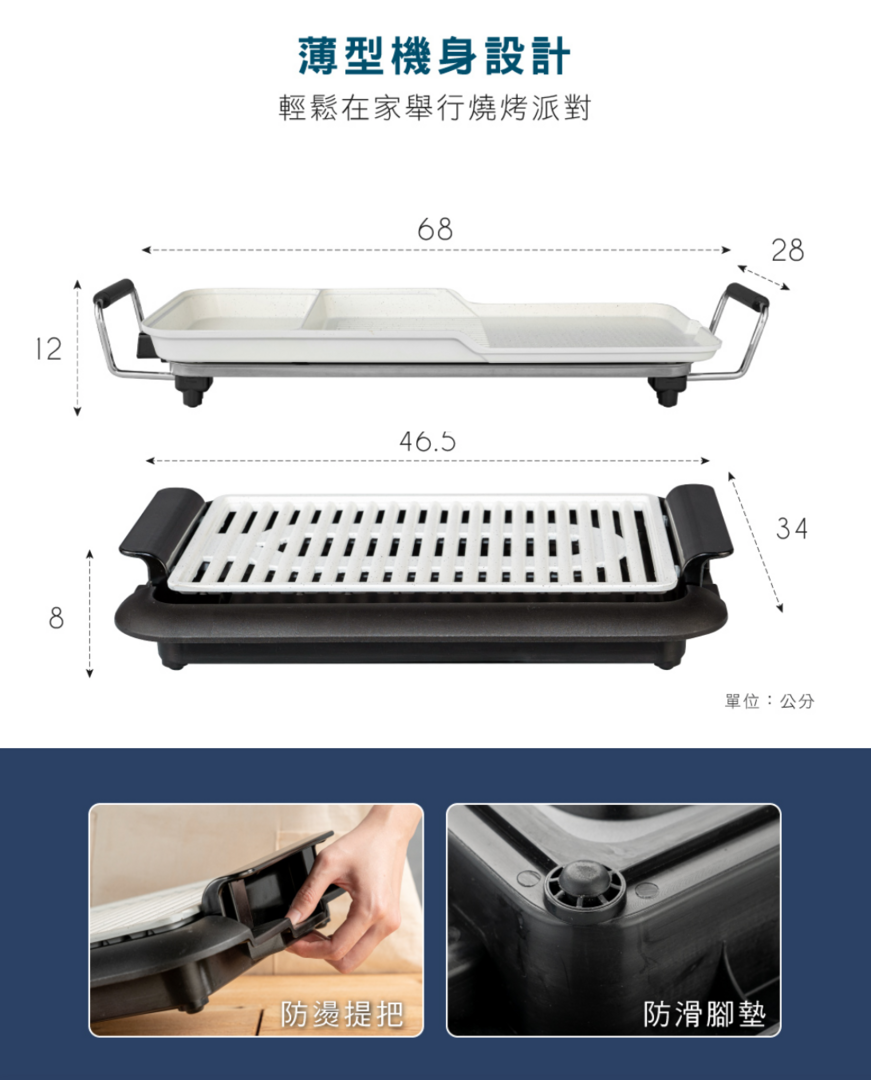 薄型機身設計

輕鬆在家舉行燒烤派對

68

28

12

46.5

34

8

單位：公分

防燙提把

防滑腳墊