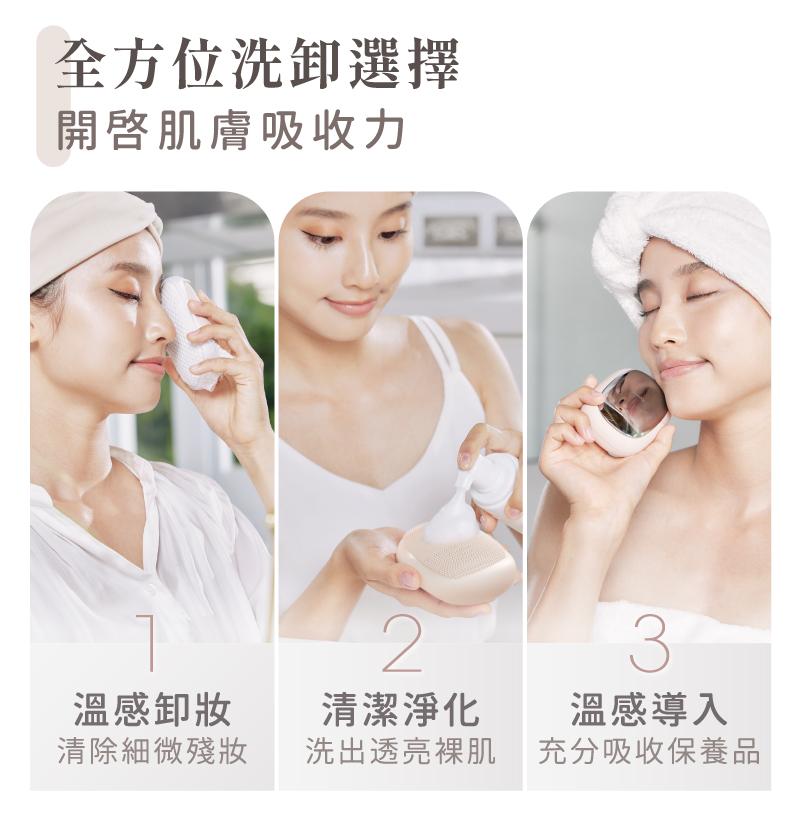 全方位洗卸選擇
開啓肌膚吸收力

1
溫感卸妝
清除細微殘妝

2
清潔淨化
洗出透亮裸肌

3
溫感導入
充分吸收保養品