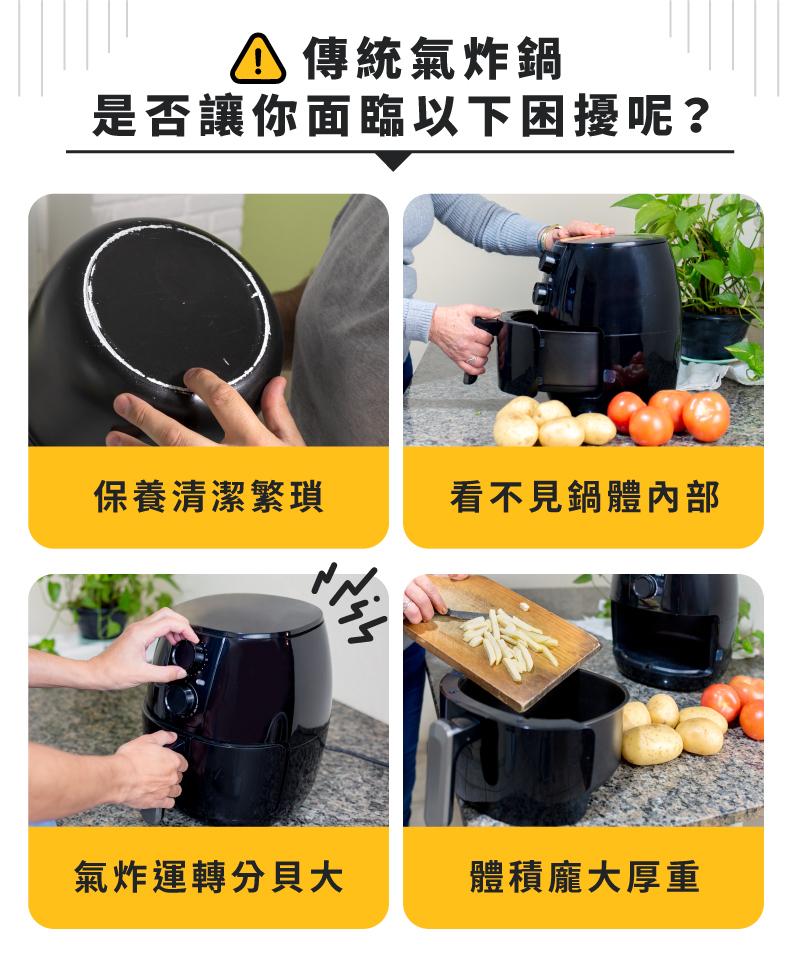 傳統氣炸鍋
是否讓你面臨以下困擾呢？

保養清潔繁瑣

看不見鍋體內部

氣炸運轉分貝大

體積龐大厚重