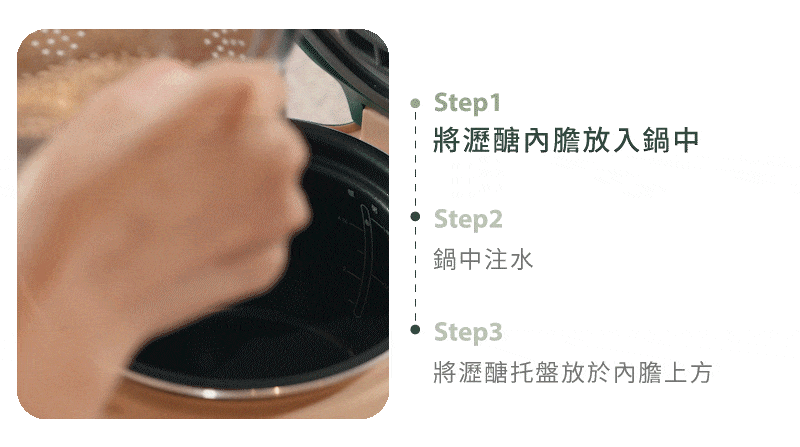 Step1
將瀝醣內膽放入鍋中

Step2
鍋中注水

Step3
將瀝醣托盤放於內膽上方