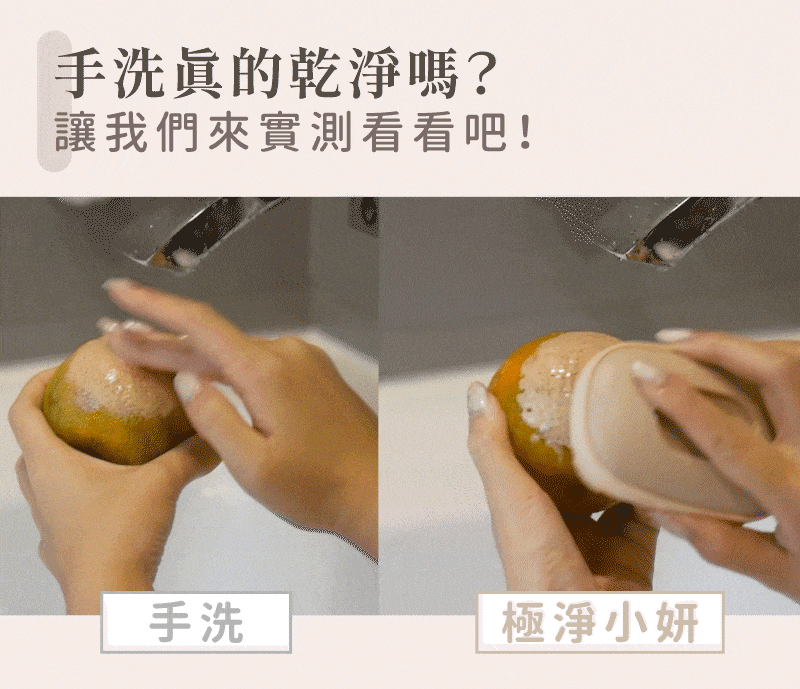 手洗真的乾淨嗎？
讓我們來實測看看吧！

手洗

極淨小妍