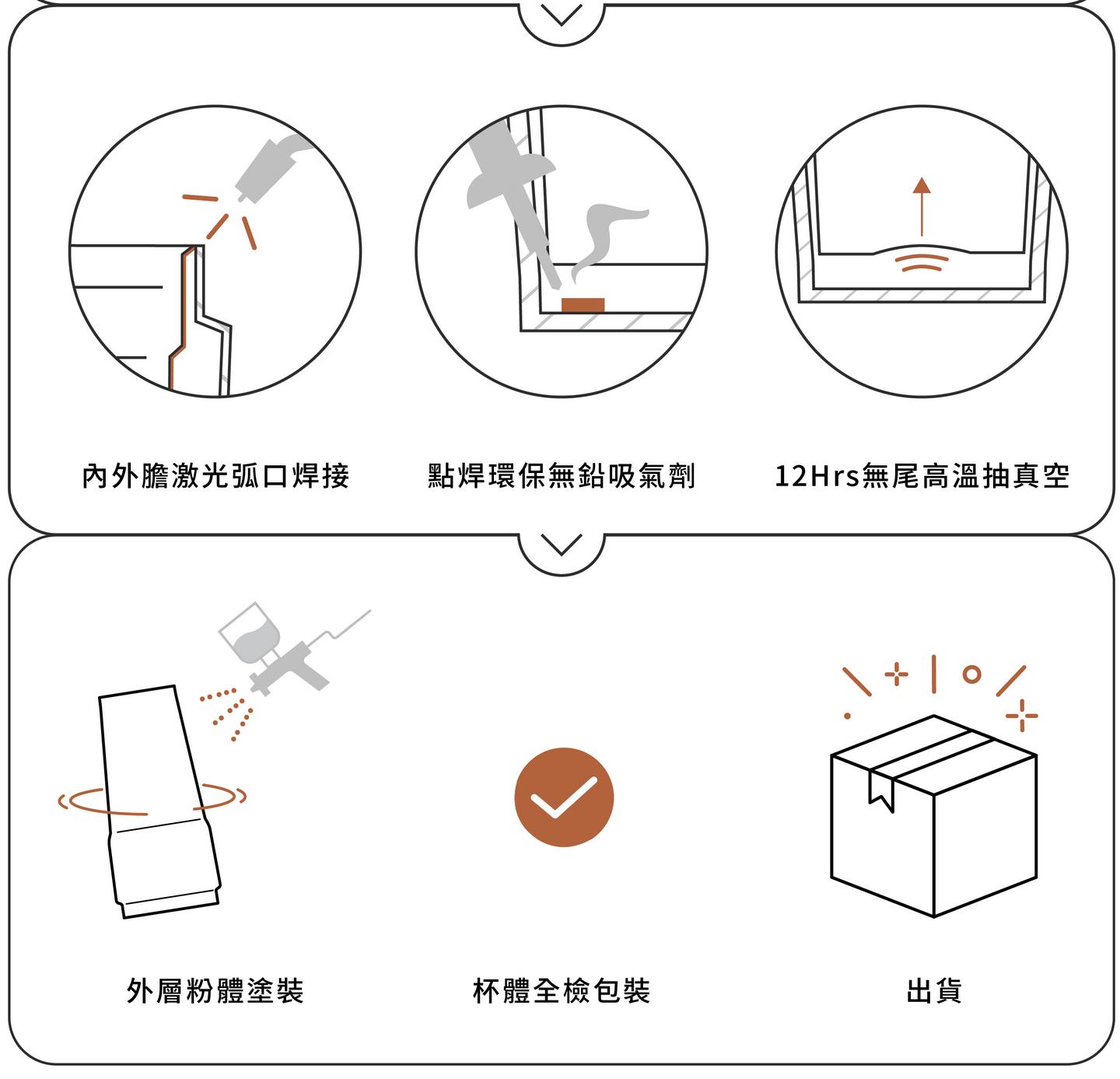 內外膽激光弧口焊接

點焊環保無鉛吸氣劑

12Hrs無尾高溫抽真空

外層粉體塗裝

杯體全檢包裝

出貨