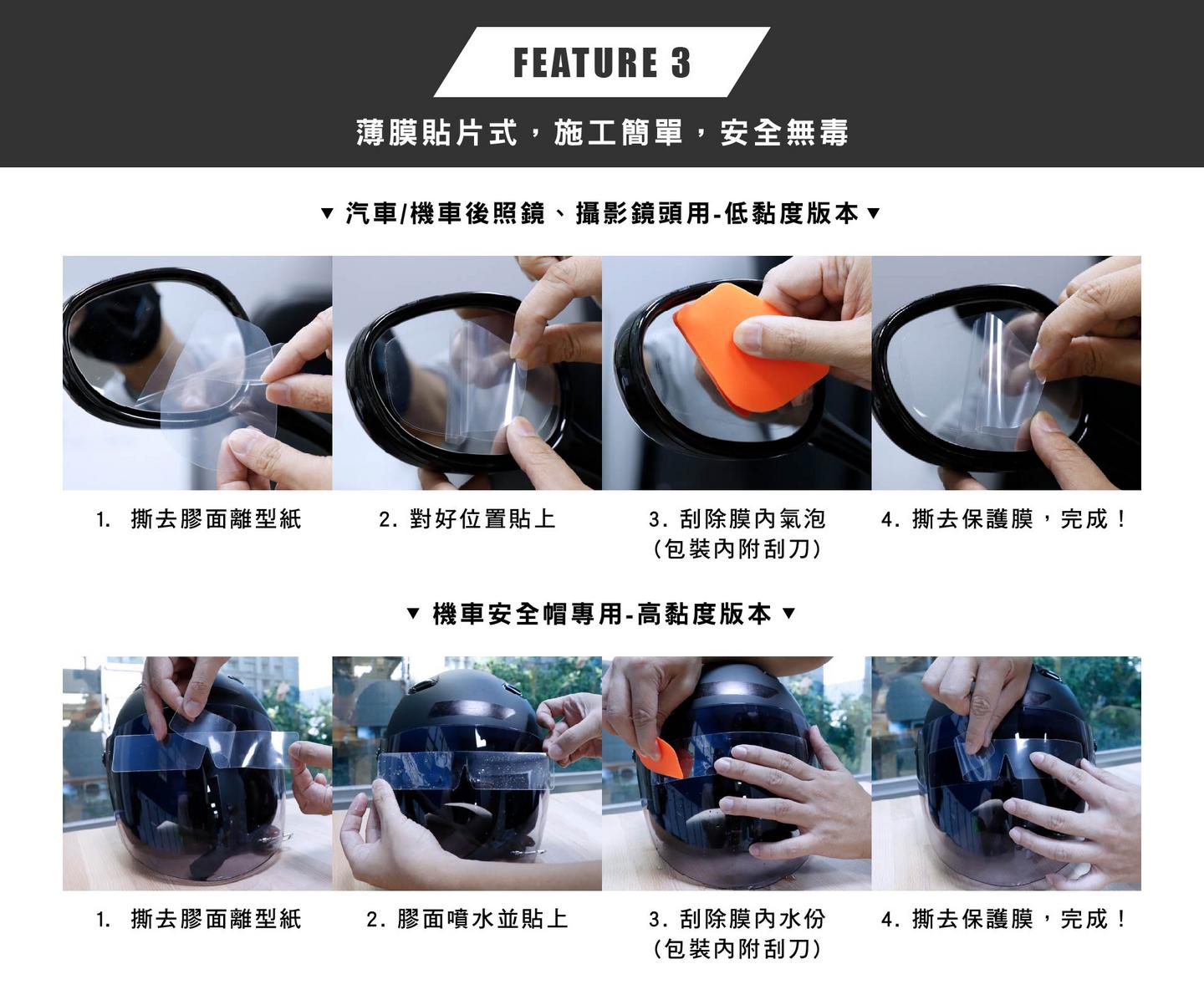 FEATURE 3

薄膜貼片式，施工簡單，安全無毒

▼ 汽車/機車後照鏡、攝影鏡頭用-低黏度版本 ▼

1. 撕去膠面離型紙

2. 對好位置貼上

3. 刮除膜內氣泡
(包裝內附刮刀)

4. 撕去保護膜，完成！

▼ 機車安全帽專用-高黏度版本 ▼

1. 撕去膠面離型紙

2. 膠面噴水並貼上

3. 刮除膜內水份
(包裝內附刮刀)

4. 撕去保護膜，完成！