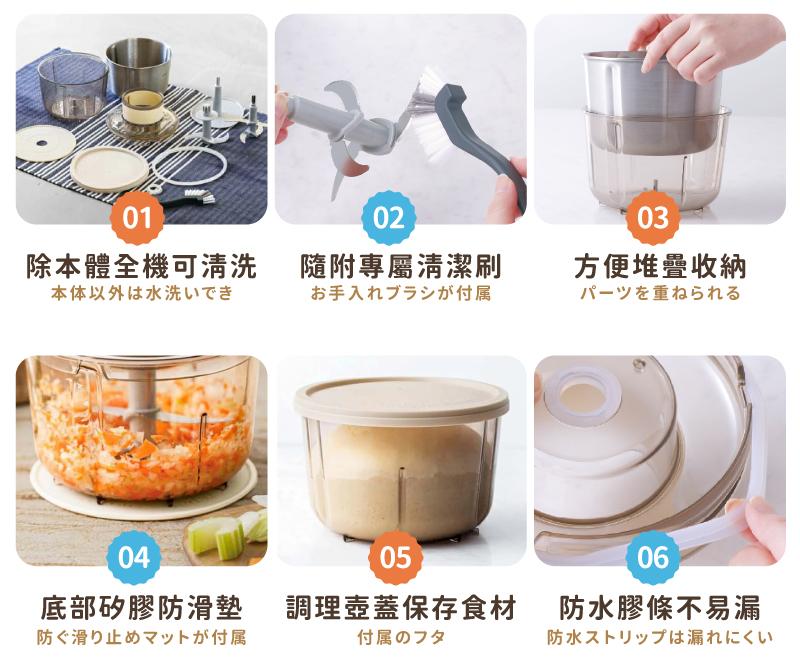 01
除本體全機可清洗
本体以外は水洗いでき

02
隨附專屬清潔刷
お手入れブラシが付属

03
方便堆疊收納
パーツを重ねられる

04
底部矽膠防滑墊
防ぐ滑り止めマットが付属

05
調理壺蓋保存食材
付属のフタ

06
防水膠條不易漏
防水ストリップは漏れにくい