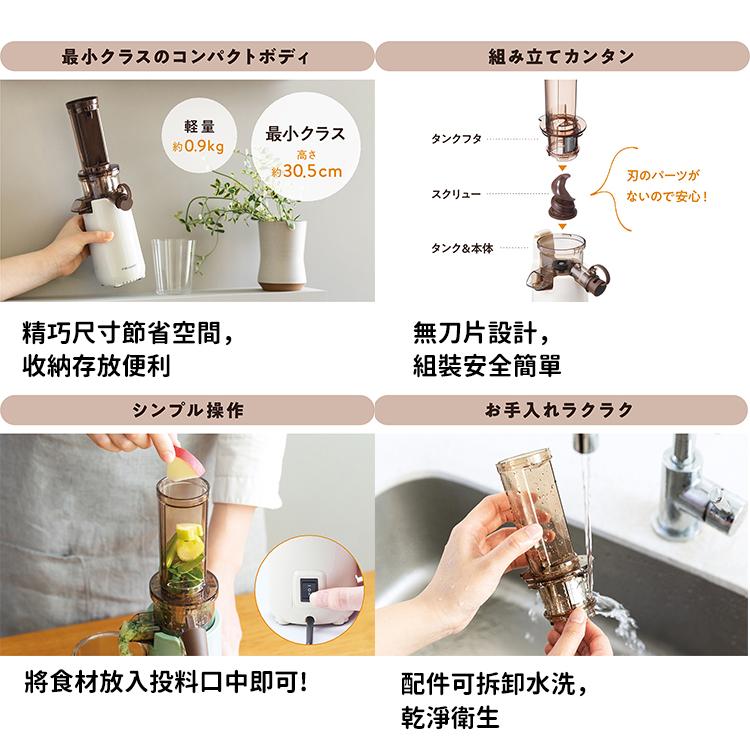 最小クラスのコンパクトボディ

軽量
約0.9kg

最小クラス
高さ
約30.5cm

精巧尺寸節省空間，
收納存放便利

組み立てカンタン

タンクフタ

スクリュー

タンク&本体

刃のパーツが
ないので安心！

無刀片設計，
組裝安全簡單

シンプル操作

將食材放入投料口中即可!

お手入れラクラク

配件可拆卸水洗，
乾淨衛生