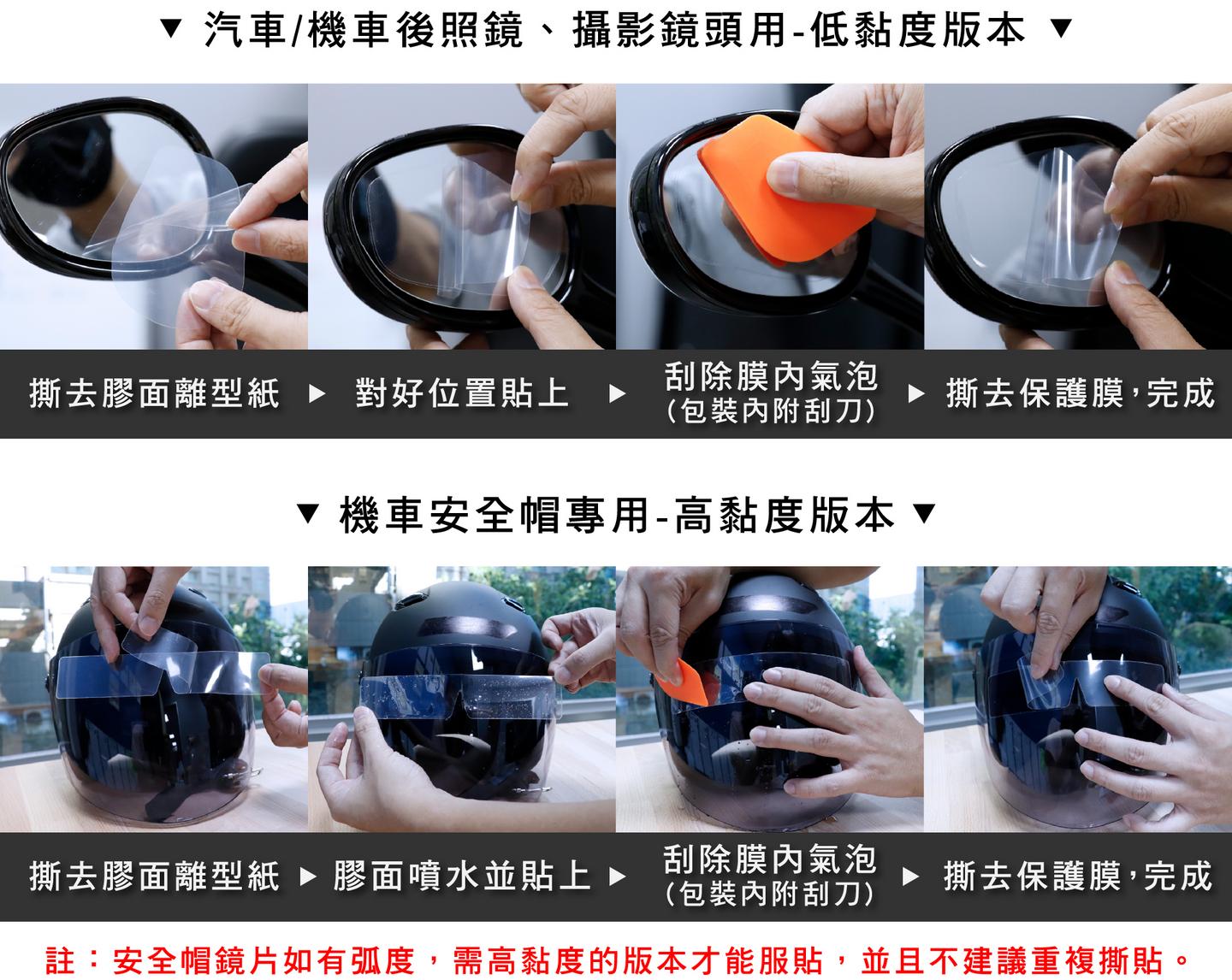 ▼ 汽車/機車後照鏡、攝影鏡頭用-低黏度版本 ▼

撕去膠面離型紙 ▶ 對好位置貼上 ▶ 刮除膜內氣泡 (包裝內附刮刀) ▶ 撕去保護膜,完成

▼ 機車安全帽專用-高黏度版本 ▼

撕去膠面離型紙 ▶ 膠面噴水並貼上 ▶ 刮除膜內氣泡 (包裝內附刮刀) ▶ 撕去保護膜,完成

註:安全帽鏡片如有弧度,需高黏度的版本才能服貼,並且不建議重複撕貼。