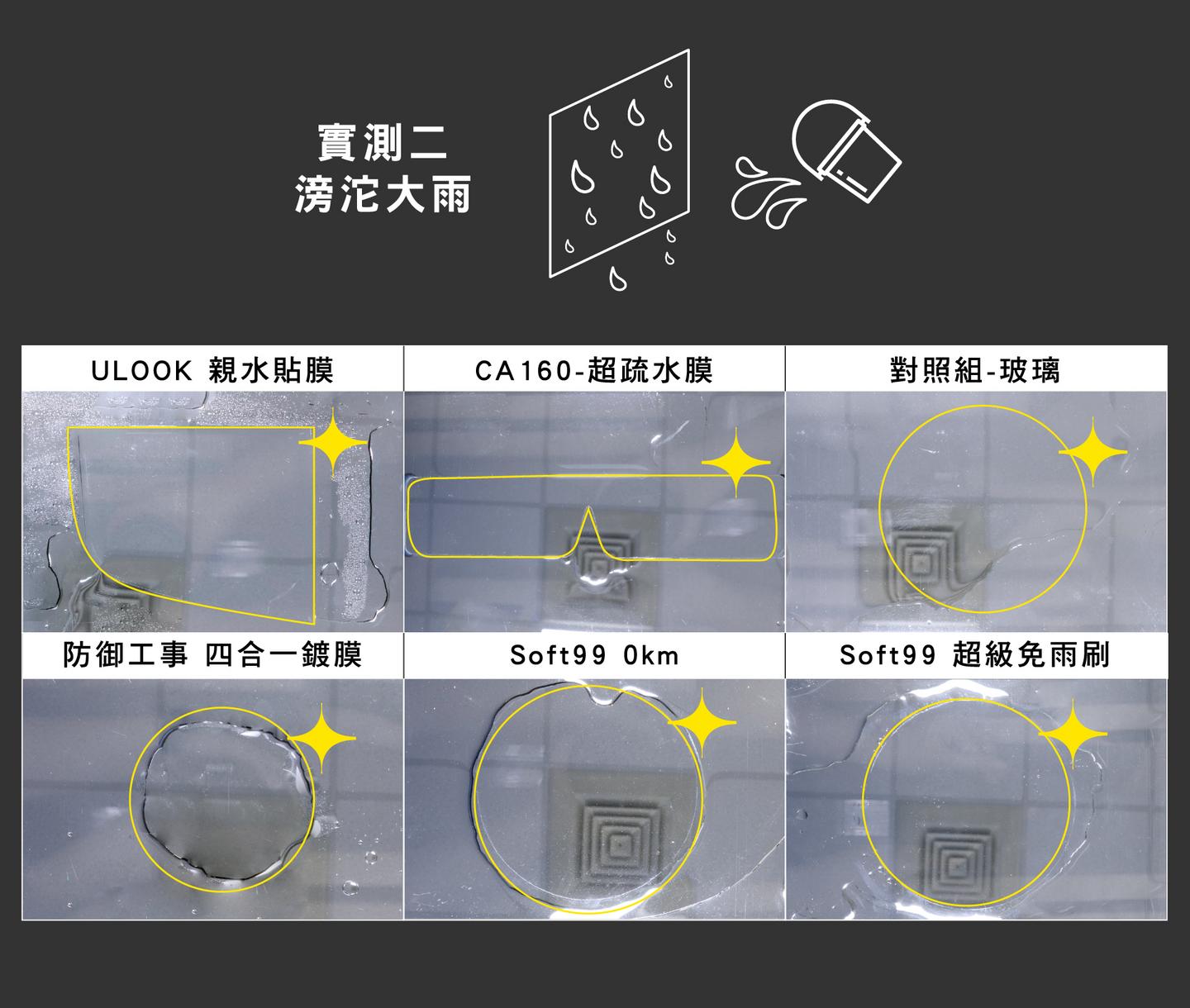 實測二
滂沱大雨

ULOOK 親水貼膜

CA160-超疏水膜

對照組-玻璃

防御工事 四合一鍍膜

Soft99 0km

Soft99 超級免雨刷