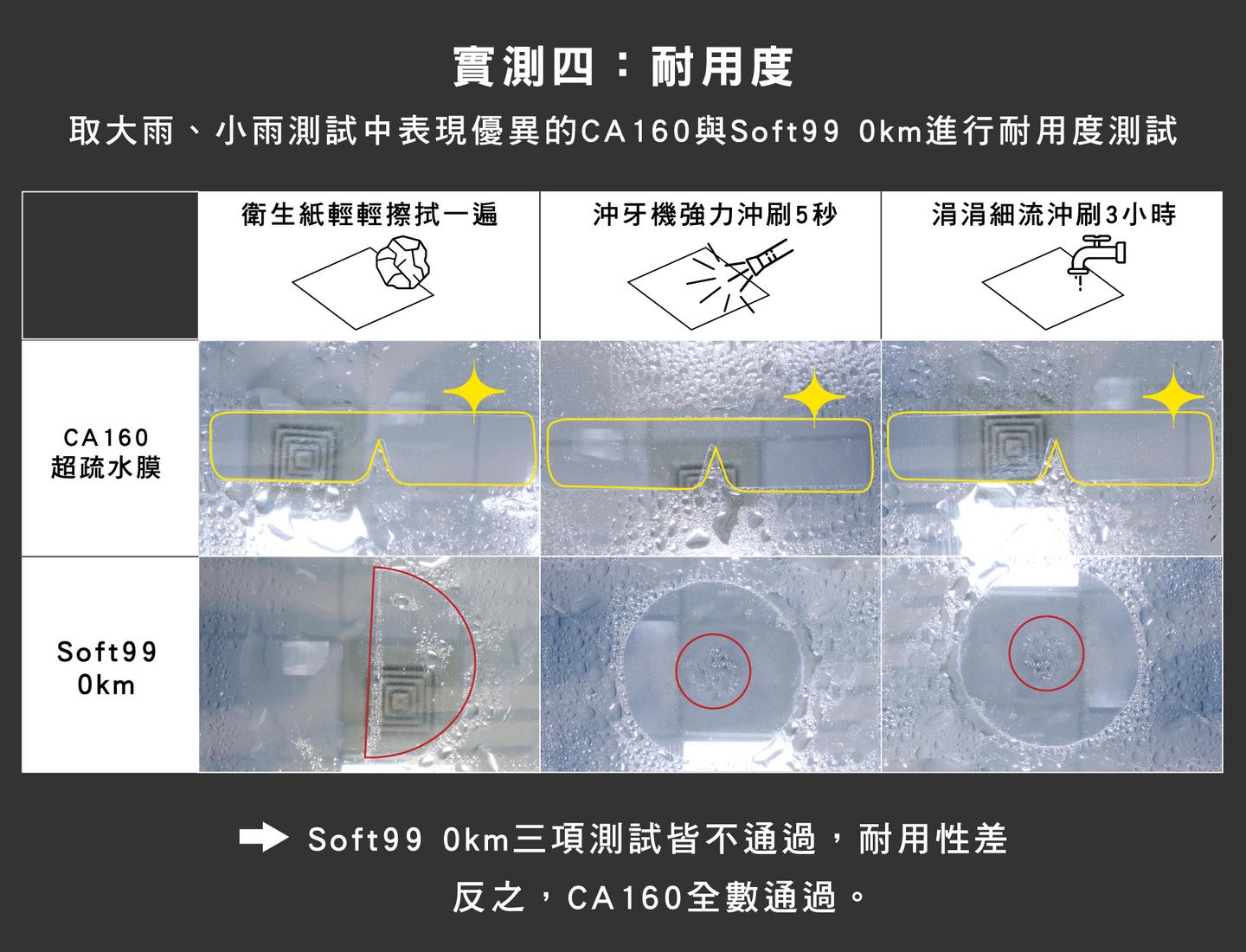 實測四：耐用度

取大雨、小雨測試中表現優異的CA160與Soft99 0km進行耐用度測試

| | 衛生紙輕輕擦拭一遍 | 沖牙機強力沖刷5秒 | 涓涓細流沖刷3小時 |
|---|---|---|---|
| CA160 超疏水膜 | | | |
| Soft99 0km | | | |

Soft99 0km三項測試皆不通過，耐用性差

反之，CA160全數通過。