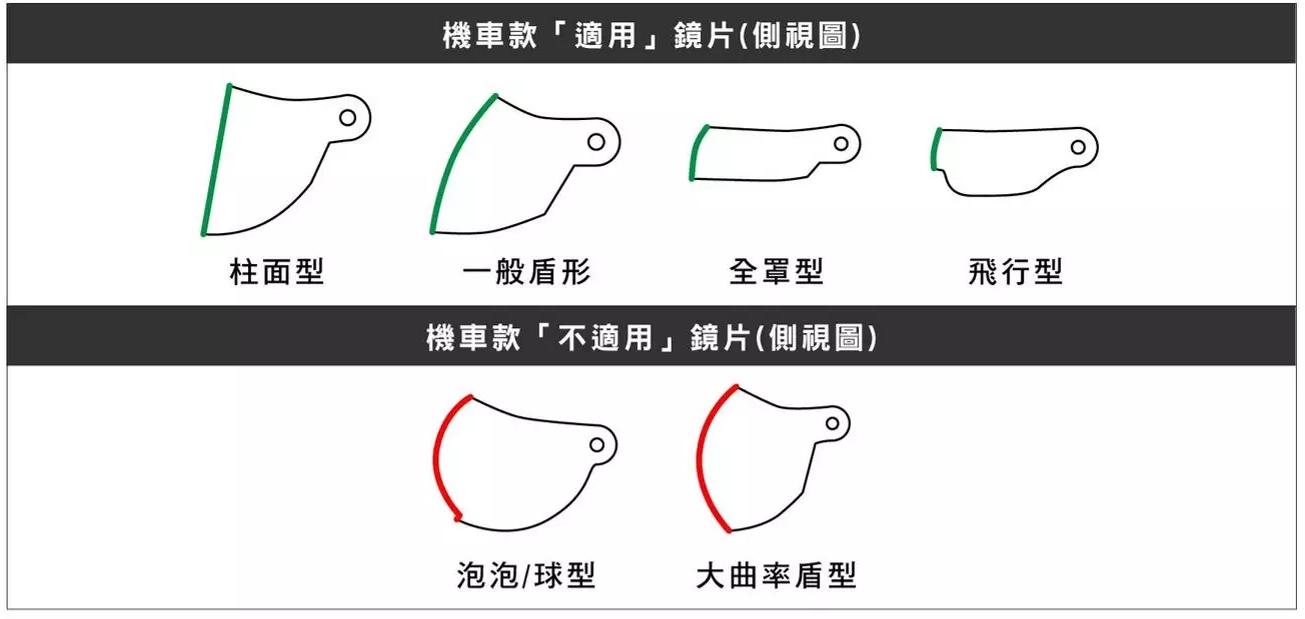 機車款「適用」鏡片(側視圖)

柱面型

一般盾形

全罩型

飛行型

機車款「不適用」鏡片(側視圖)

泡泡/球型

大曲率盾型