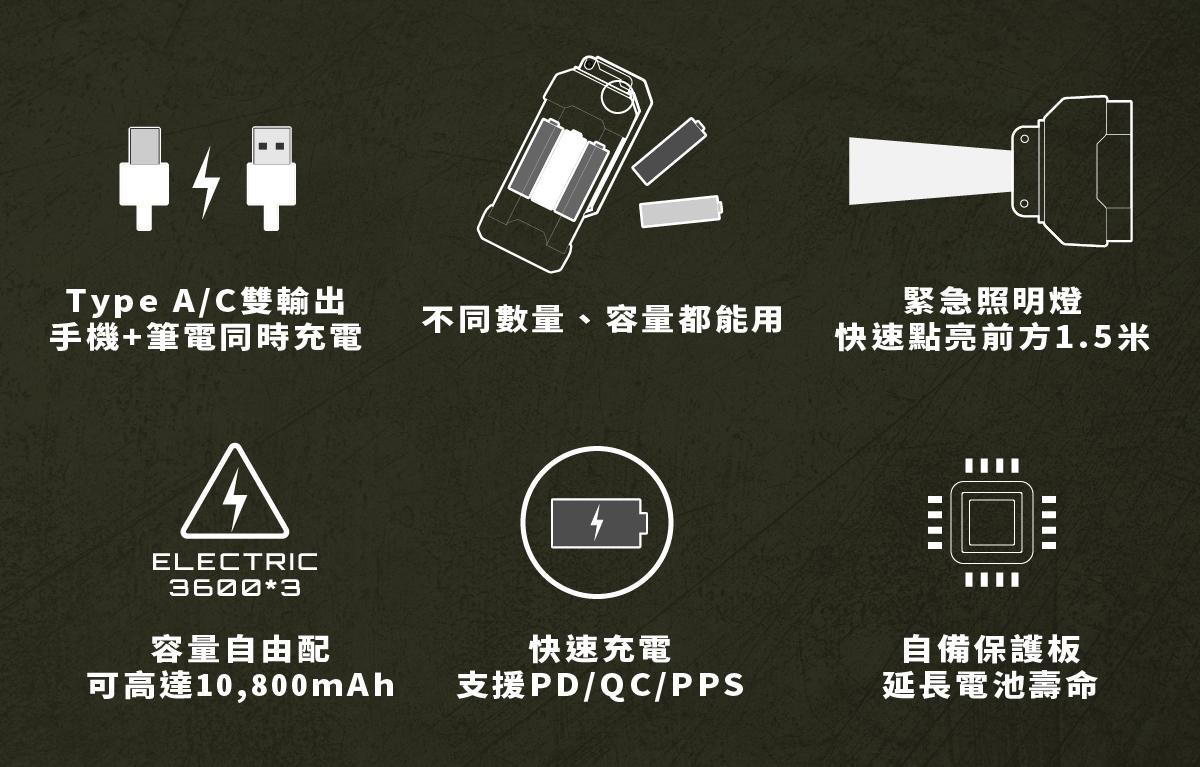 Type A/C雙輸出
手機+筆電同時充電

不同數量、容量都能用

緊急照明燈
快速點亮前方1.5米

ELECTRIC
3600*3

容量自由配
可高達10,800mAh

快速充電
支援PD/QC/PPS

自備保護板
延長電池壽命