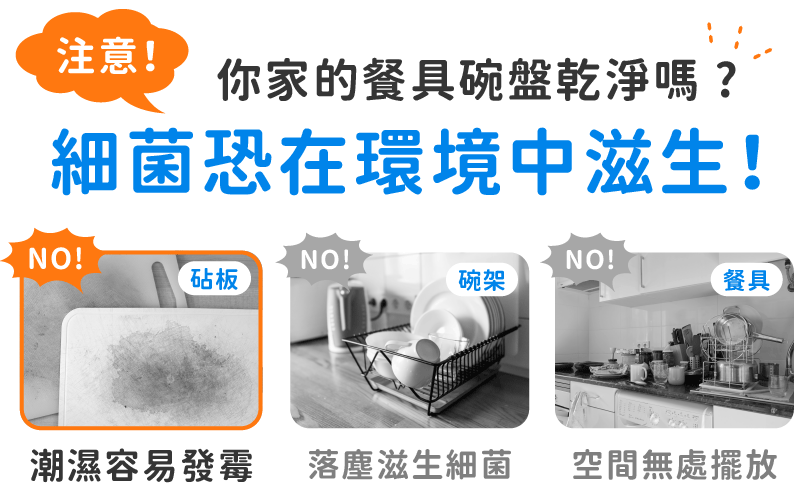 注意！

你家的餐具碗盤乾淨嗎？

細菌恐在環境中滋生！

NO!

砧板

潮濕容易發霉

NO!

碗架

落塵滋生細菌

NO!

餐具

空間無處擺放