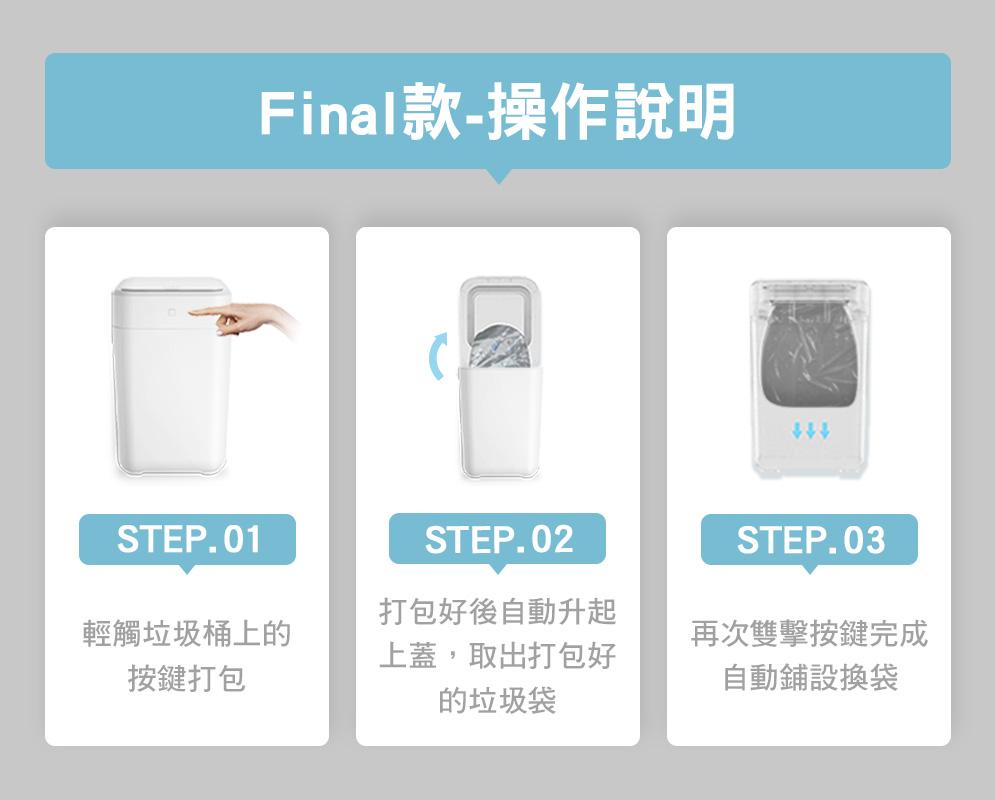 Final款-操作說明

STEP.01

輕觸垃圾桶上的按鍵打包

STEP.02

打包好後自動升起上蓋，取出打包好的垃圾袋

STEP.03

再次雙擊按鍵完成自動鋪設換袋