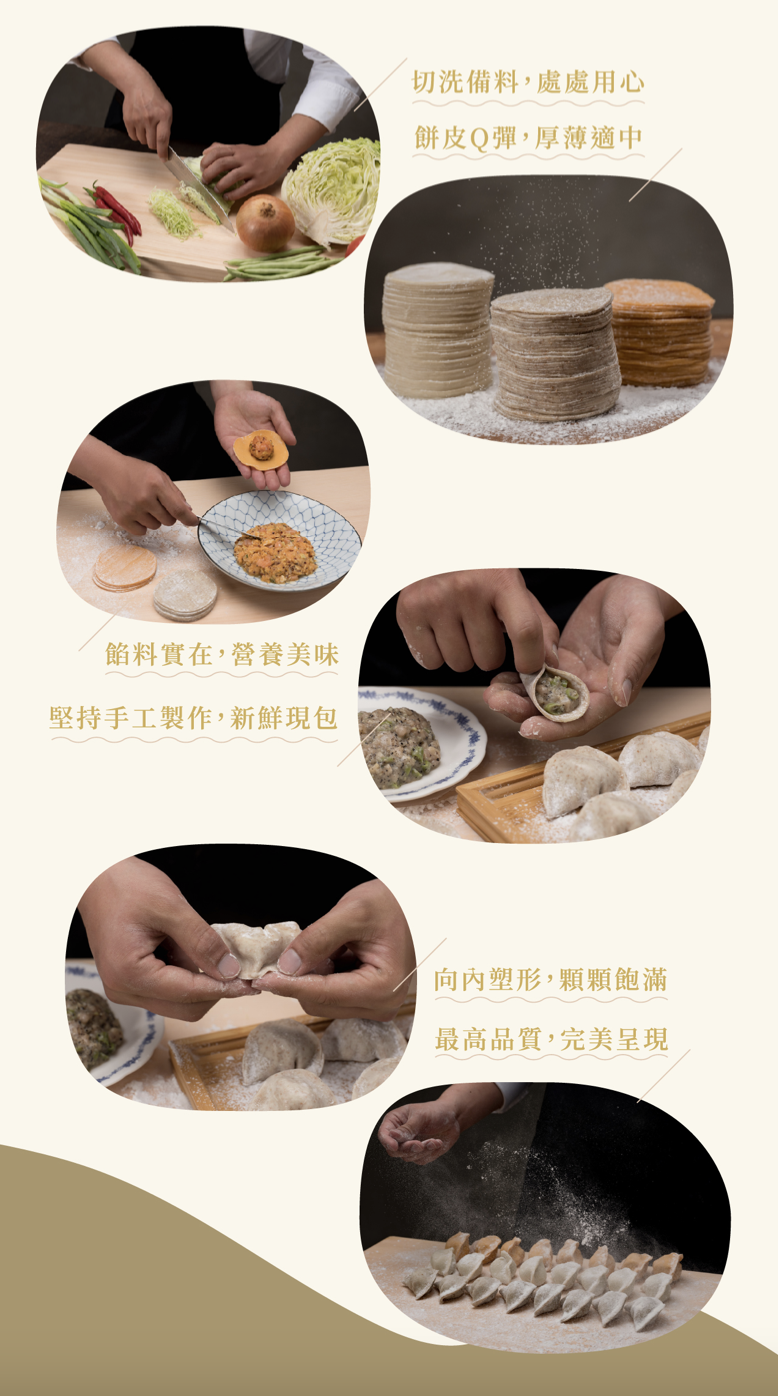 切洗備料，處處用心

餅皮Q彈，厚薄適中

餡料實在，營養美味

堅持手工製作，新鮮現包

向內塑形，顆顆飽滿

最高品質，完美呈現