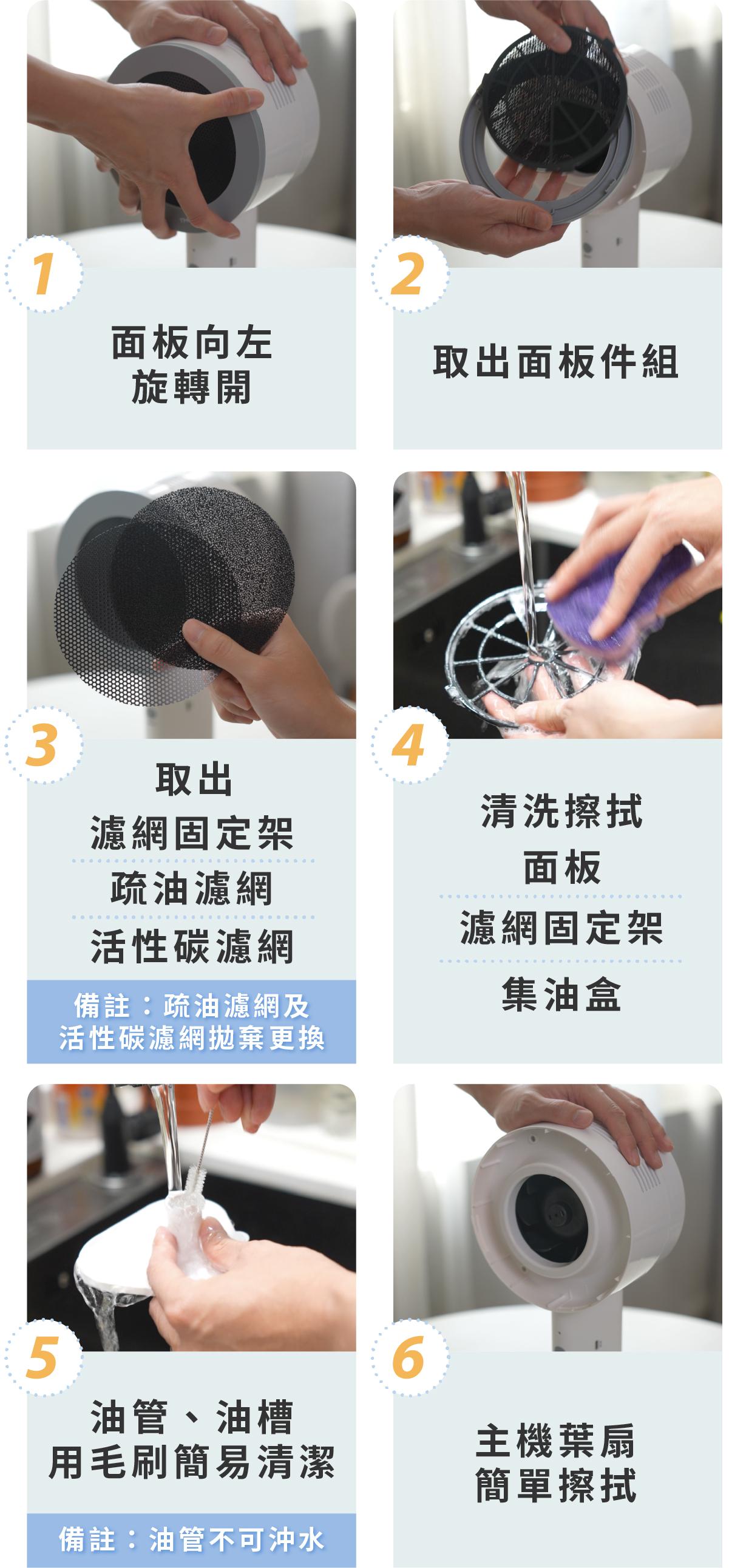 1

面板向左
旋轉開

2

取出面板件組

3

取出
濾網固定架
疏油濾網
活性碳濾網

備註：疏油濾網及
活性碳濾網拋棄更換

4

清洗擦拭
面板
濾網固定架
集油盒

5

油管、油槽
用毛刷簡易清潔

備註：油管不可沖水

6

主機葉扇
簡單擦拭