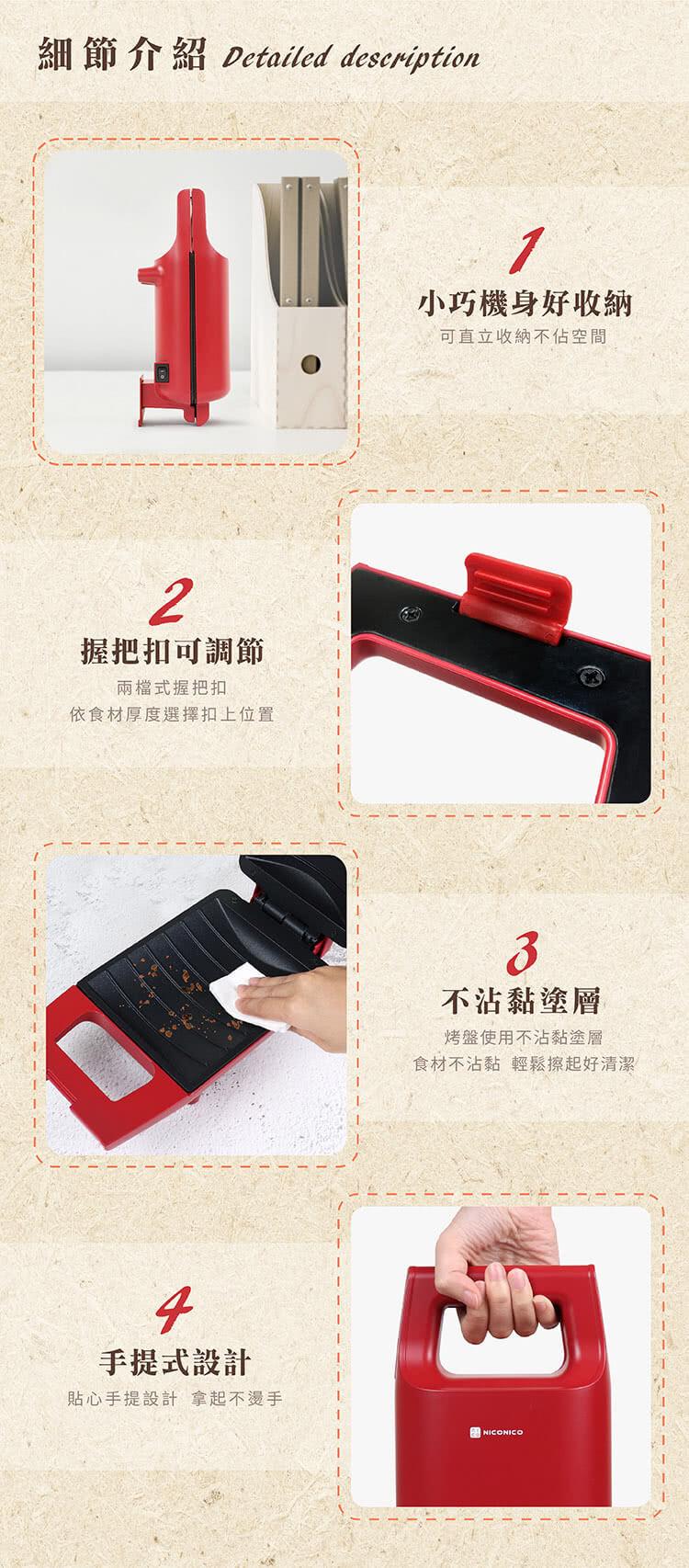 細節介紹 Detailed description

1
小巧機身好收納
可直立收納不佔空間

2
握把扣可調節
兩檔式握把扣
依食材厚度選擇扣上位置

3
不沾黏塗層
烤盤使用不沾黏塗層
食材不沾黏 輕鬆擦起好清潔

4
手提式設計
貼心手提設計 拿起不燙手

NICONICO