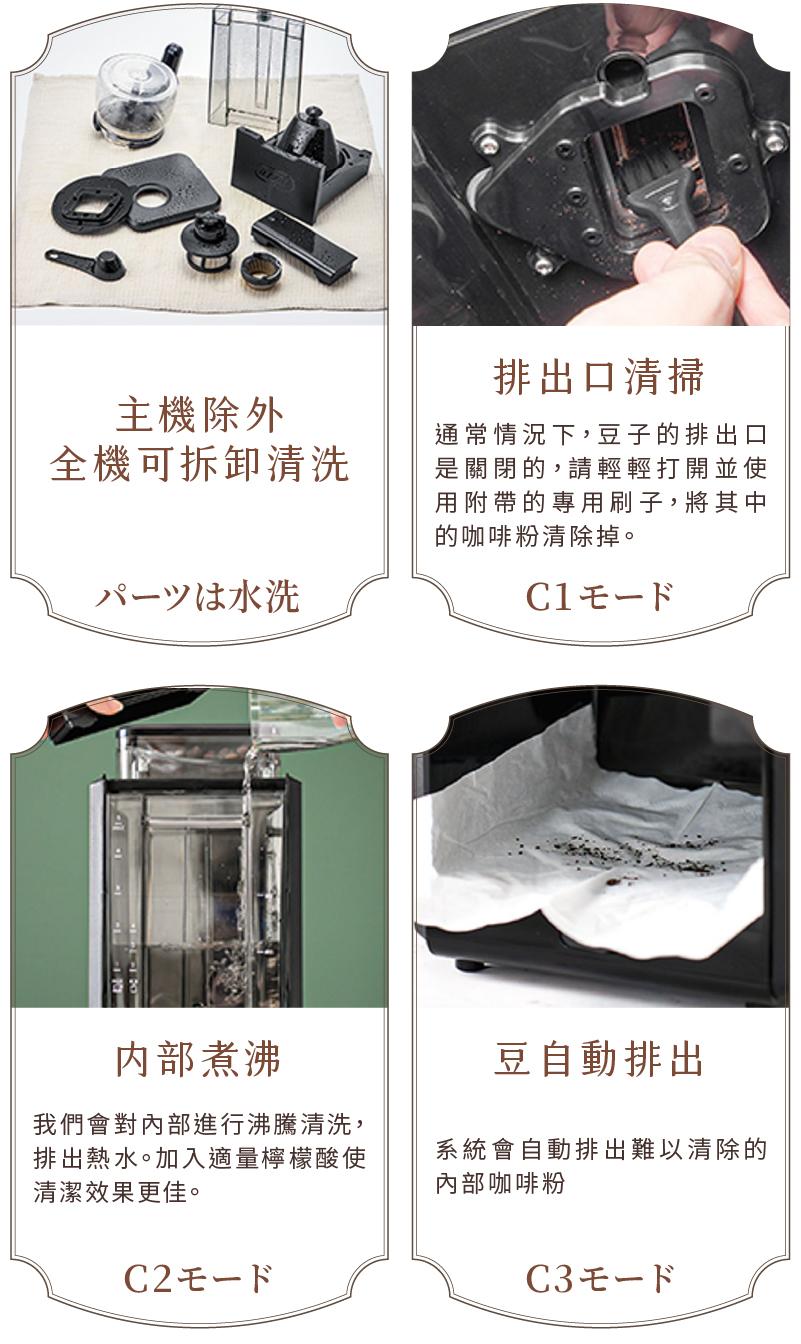 主機除外
全機可拆卸清洗

パーツは水洗

排出口清掃

通常情況下，豆子的排出口是關閉的，請輕輕打開並使用附帶的專用刷子，將其中的咖啡粉清除掉。

C1モード

內部煮沸

我們會對內部進行沸騰清洗，排出熱水。加入適量檸檬酸使清潔效果更佳。

C2モード

豆自動排出

系統會自動排出難以清除的內部咖啡粉

C3モード