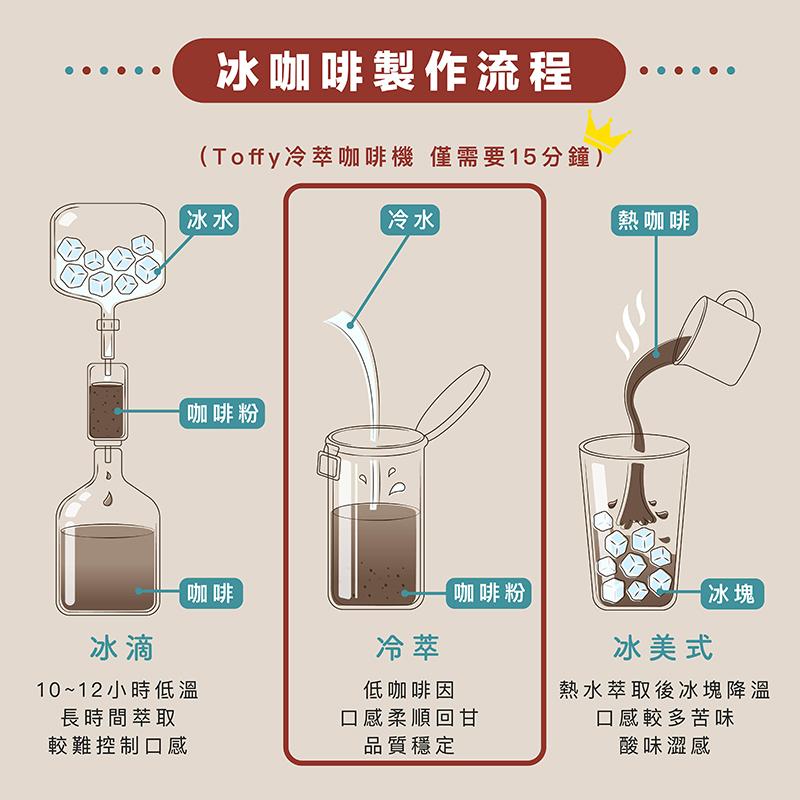 冰咖啡製作流程

(Toffy冷萃咖啡機 僅需要15分鐘)

冰水

咖啡粉

咖啡

冰滴

10~12小時低溫
長時間萃取
較難控制口感

冷水

咖啡粉

冷萃

低咖啡因
口感柔順回甘
品質穩定

熱咖啡

冰塊

冰美式

熱水萃取後冰塊降溫
口感較多苦味
酸味澀感