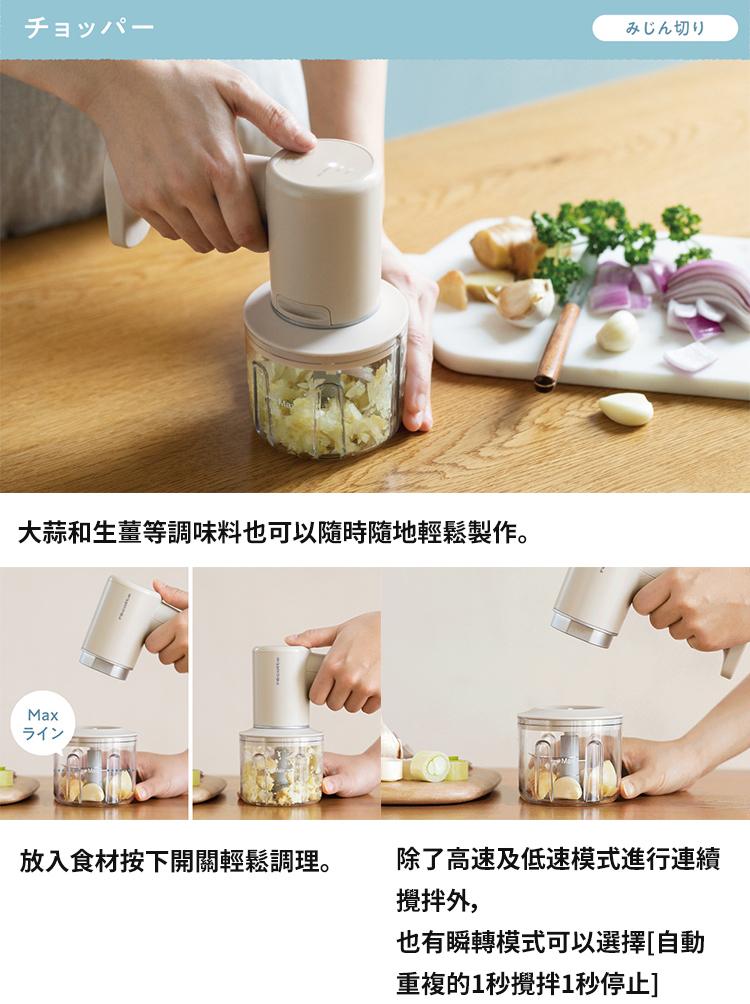 チョッパー

みじん切り

大蒜和生薑等調味料也可以隨時隨地輕鬆製作。

Max
ライン

放入食材按下開關輕鬆調理。

除了高速及低速模式進行連續攪拌外，
也有瞬轉模式可以選擇[自動重複的1秒攪拌1秒停止]