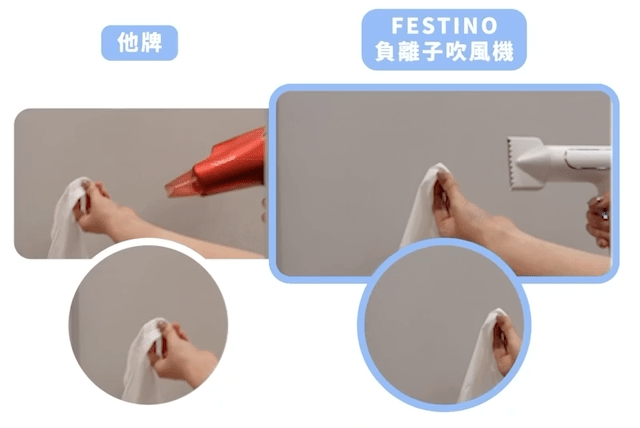 他牌

FESTINO
負離子吹風機