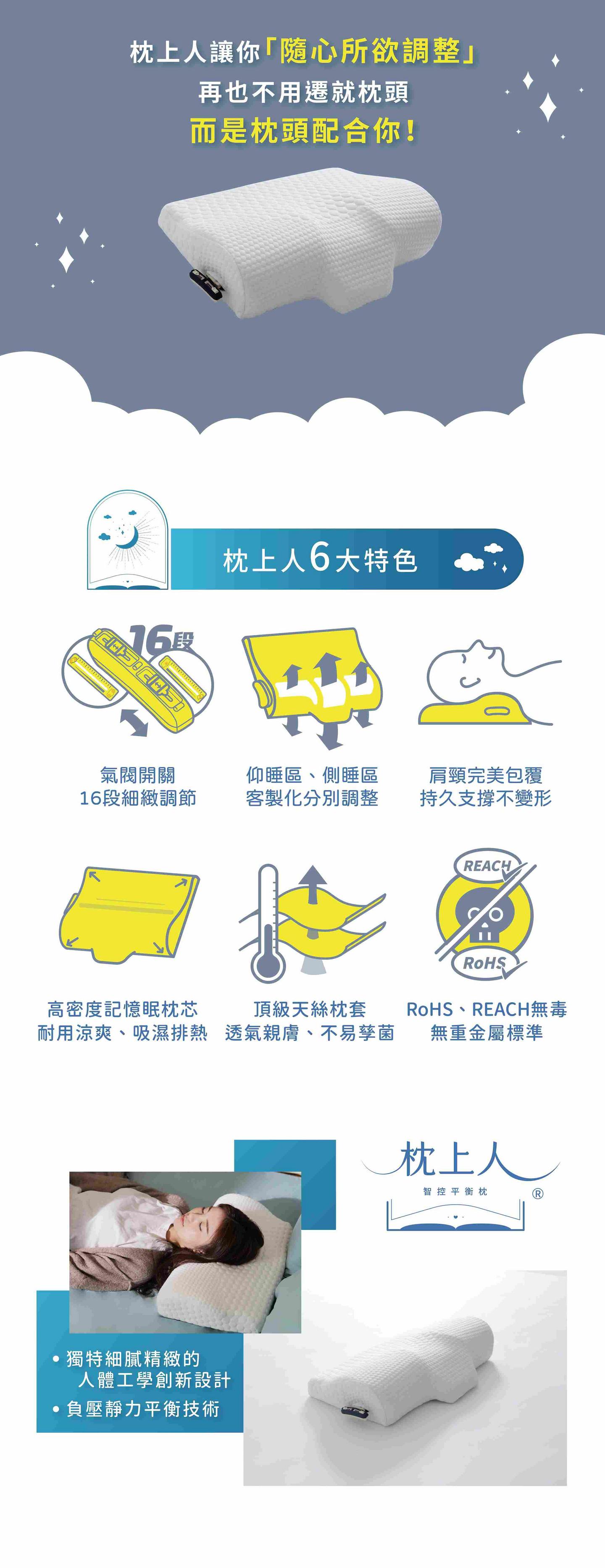 枕上人讓你「隨心所欲調整」
再也不用遷就枕頭
而是枕頭配合你！

枕上人6大特色

16段

氣閥開關
16段細緻調節

仰睡區、側睡區
客製化分別調整

肩頸完美包覆
持久支撐不變形

REACH

RoHS

高密度記憶眠枕芯
耐用涼爽、吸濕排熱

頂級天絲枕套
透氣親膚、不易孳菌

RoHS、REACH無毒
無重金屬標準

枕上人
智控平衡枕
®

• 獨特細膩精緻的
人體工學創新設計
• 負壓靜力平衡技術