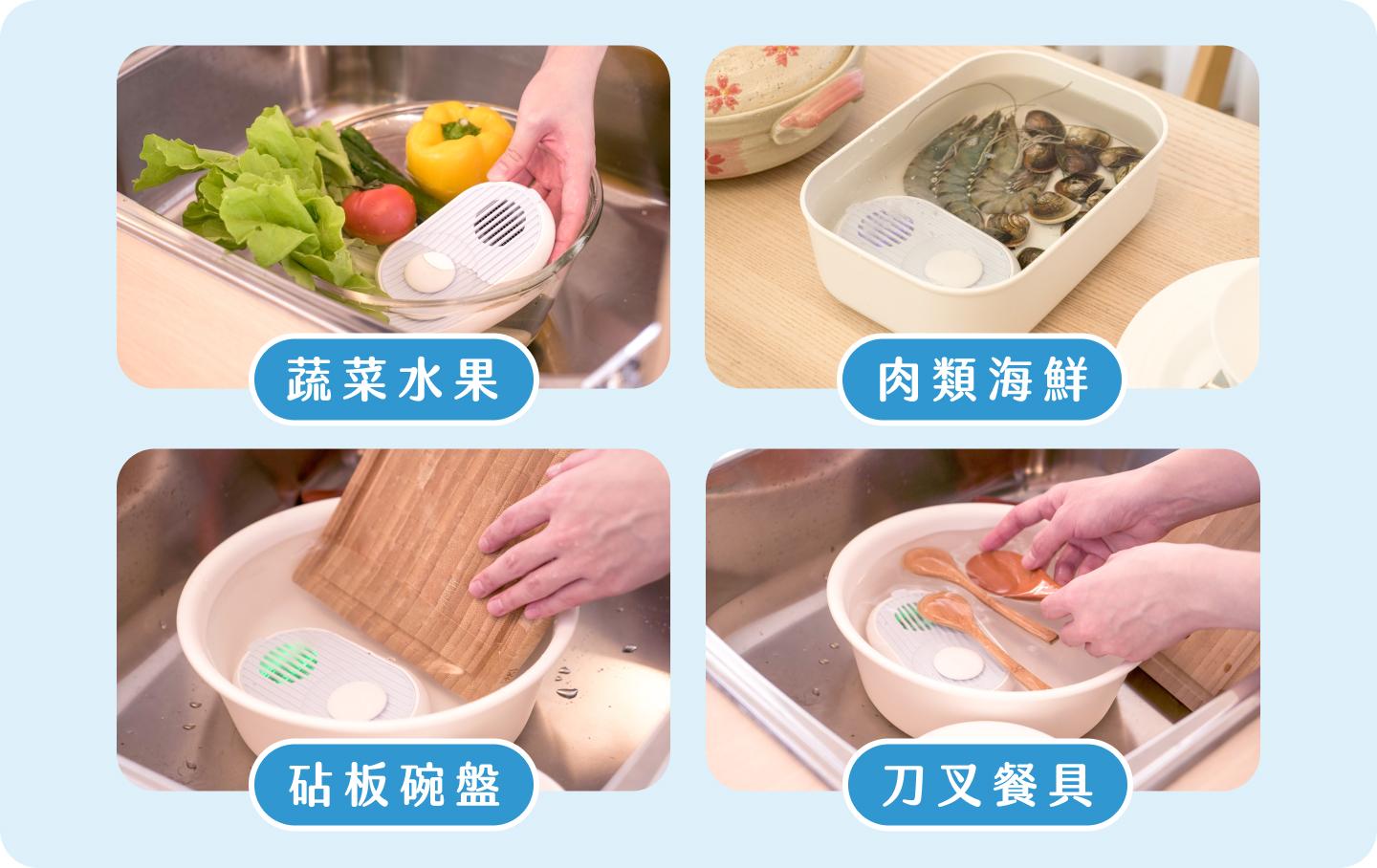 蔬菜水果

肉類海鮮

砧板碗盤

刀叉餐具